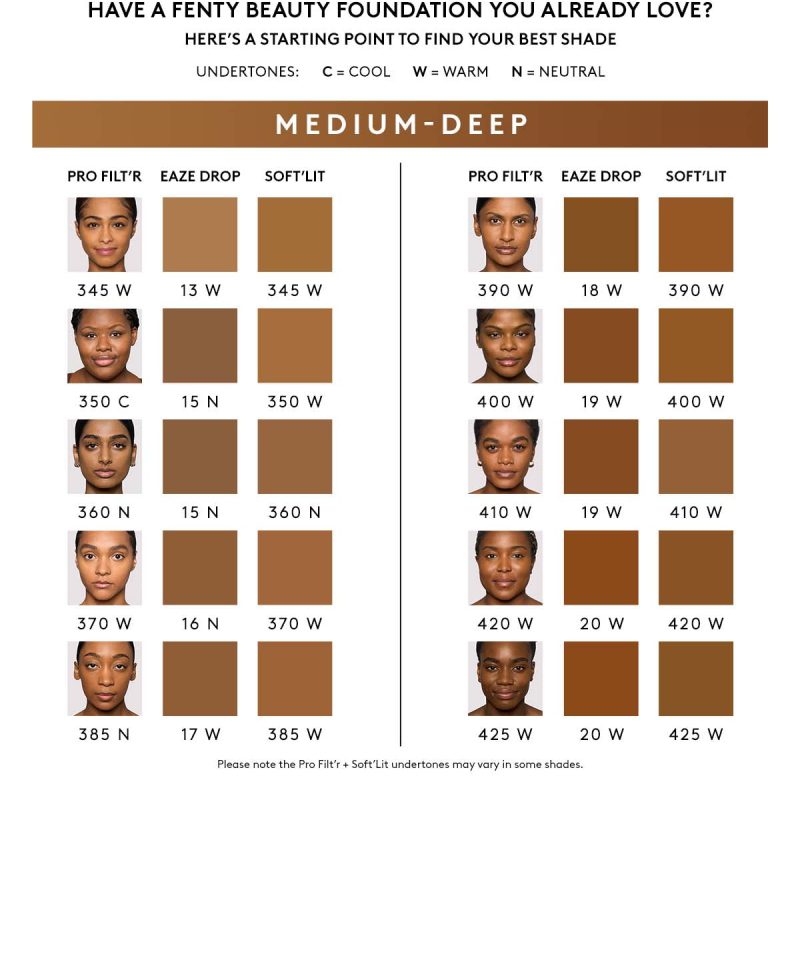 HAVE A FENTY BEAUTY FOUNDATION YOU ALREADY LOVE?
HERE'S A STARTING POINT TO FIND YOUR BEST SHADE

UNDERTONES: C = COOL W = WARM N = NEUTRAL

MEDIUM-DEEP

| PRO FILT'R | EAZE DROP | SOFT'LIT |
|---|---|---|
| 345 W | 13 W | 345 W |
| 350 C | 15 N | 350 W |
| 360 N | 15 N | 360 N |
| 370 W | 16 N | 370 W |
| 385 N | 17 W | 385 W |

| PRO FILT'R | EAZE DROP | SOFT'LIT |
|---|---|---|
| 390 W | 18 W | 390 W |
| 400 W | 19 W | 400 W |
| 410 W | 19 W | 410 W |
| 420 W | 20 W | 420 W |
| 425 W | 20 W | 425 W |

Please note the Pro Filt'r + Soft'Lit undertones may vary in some shades.