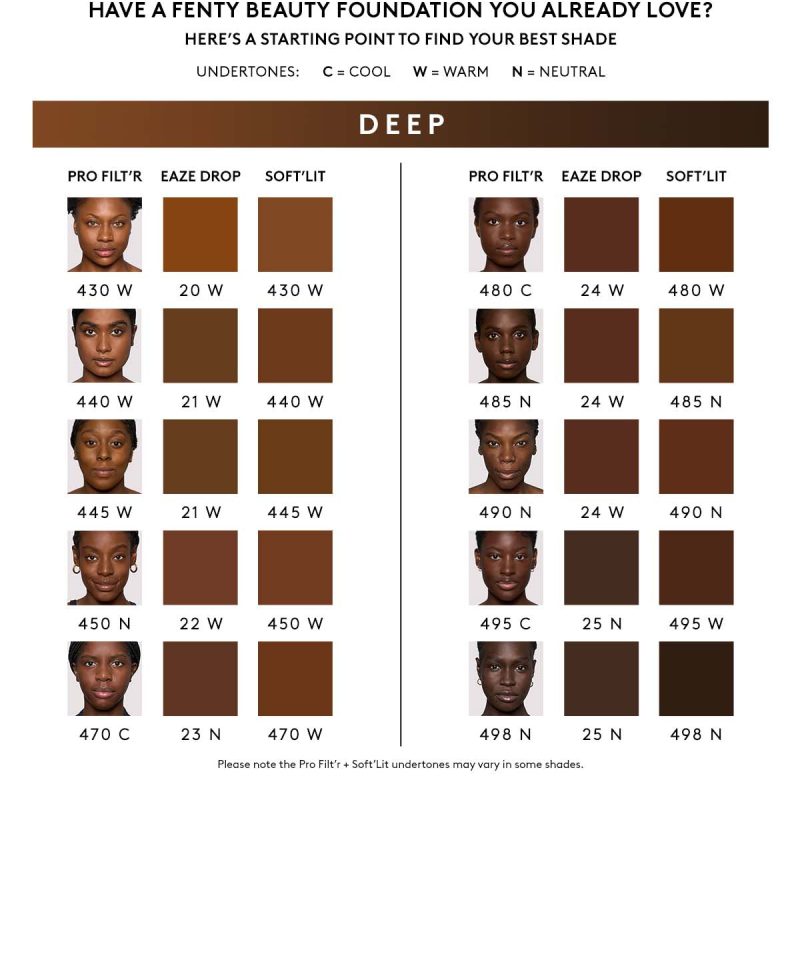 HAVE A FENTY BEAUTY FOUNDATION YOU ALREADY LOVE?
HERE'S A STARTING POINT TO FIND YOUR BEST SHADE

UNDERTONES: C = COOL W = WARM N = NEUTRAL

DEEP

| PRO FILT'R | EAZE DROP | SOFT'LIT |
|---|---|---|
| 430 W | 20 W | 430 W |
| 440 W | 21 W | 440 W |
| 445 W | 21 W | 445 W |
| 450 N | 22 W | 450 W |
| 470 C | 23 N | 470 W |

| PRO FILT'R | EAZE DROP | SOFT'LIT |
|---|---|---|
| 480 C | 24 W | 480 W |
| 485 N | 24 W | 485 N |
| 490 N | 24 W | 490 N |
| 495 C | 25 N | 495 W |
| 498 N | 25 N | 498 N |

Please note the Pro Filt'r + Soft'Lit undertones may vary in some shades.