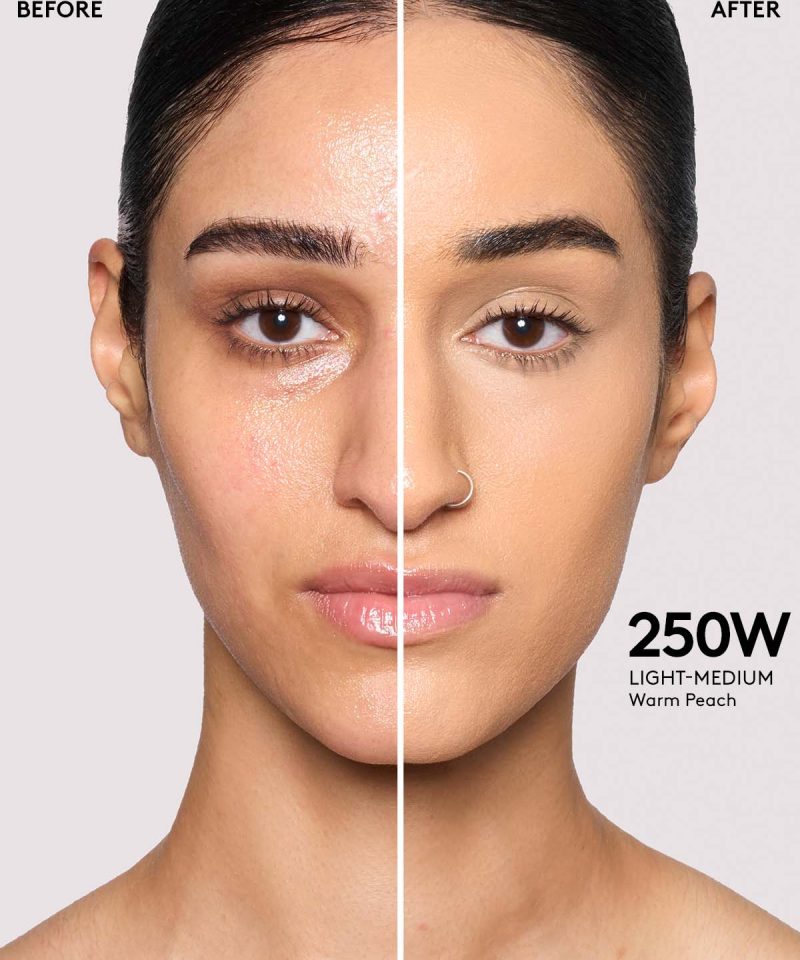 BEFORE

AFTER

250W
LIGHT-MEDIUM
Warm Peach