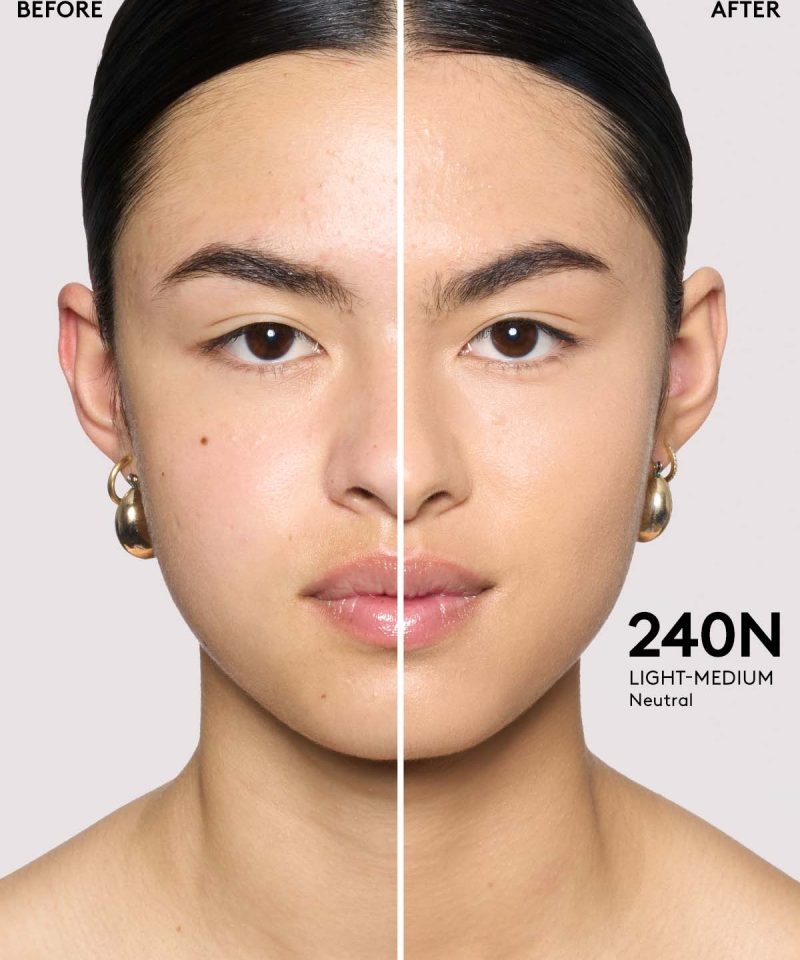 BEFORE

AFTER

240N
LIGHT-MEDIUM
Neutral