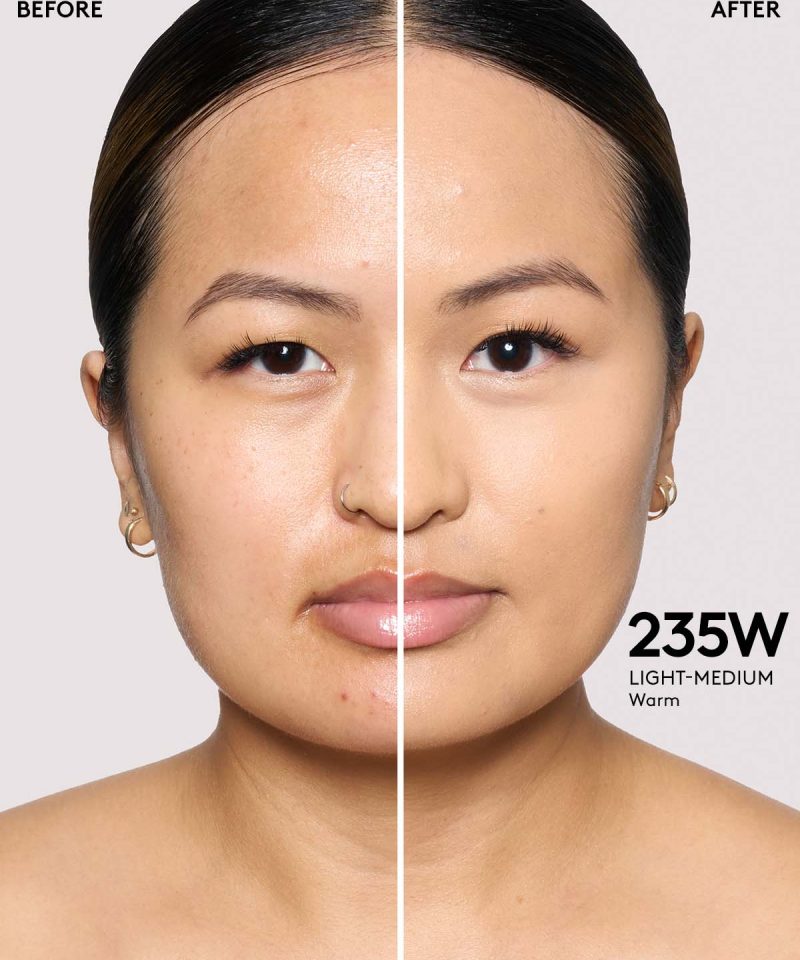 BEFORE

AFTER

235W
LIGHT-MEDIUM
Warm