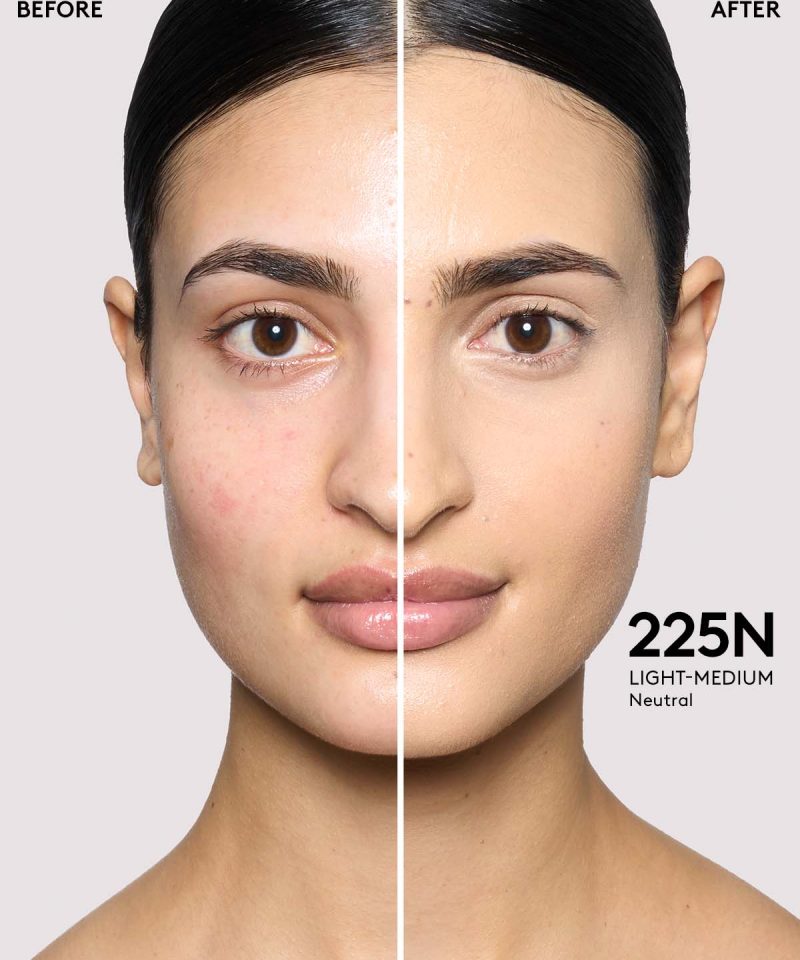 BEFORE

AFTER

225N
LIGHT-MEDIUM
Neutral