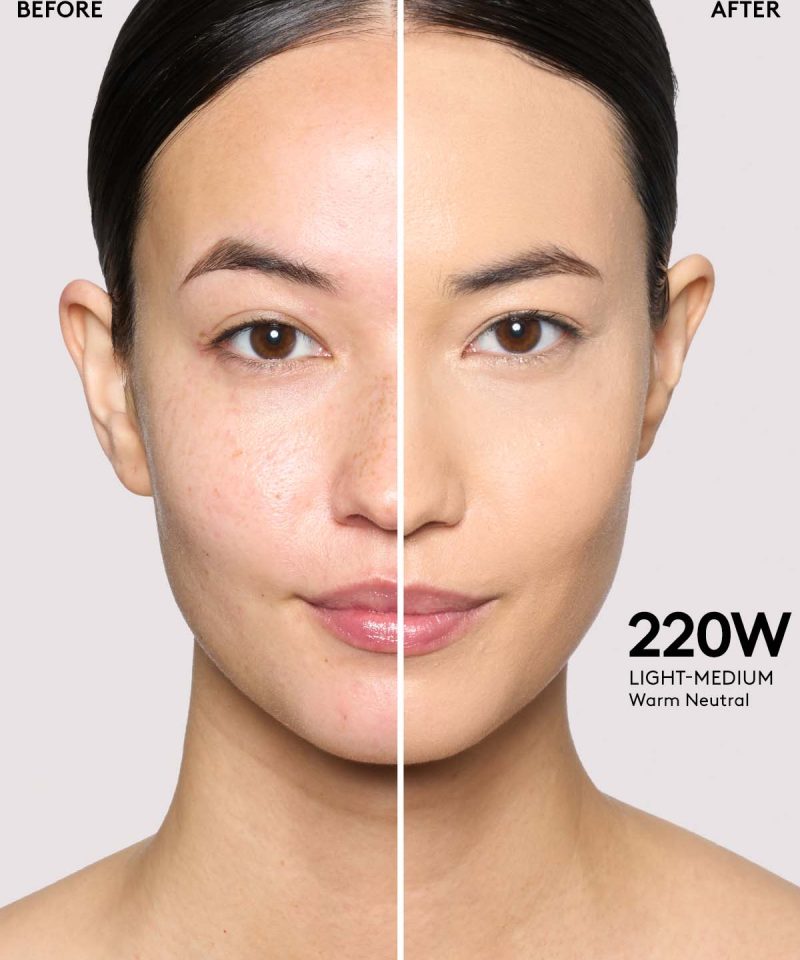 BEFORE

AFTER

220W
LIGHT-MEDIUM
Warm Neutral