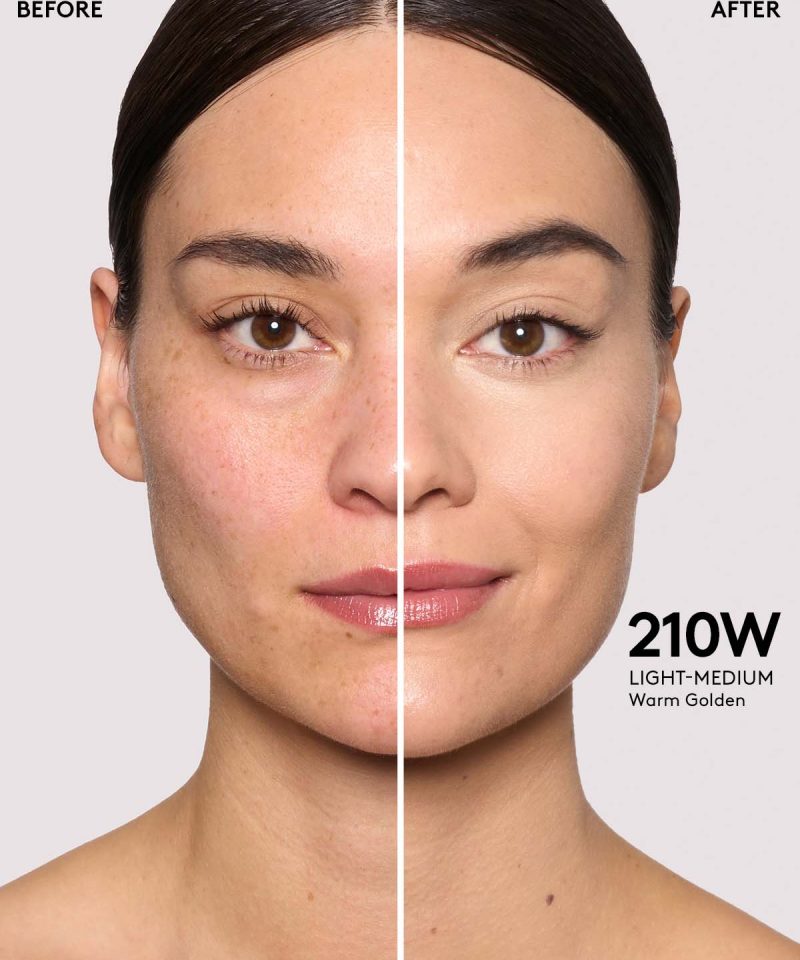 BEFORE

AFTER

210W
LIGHT-MEDIUM
Warm Golden