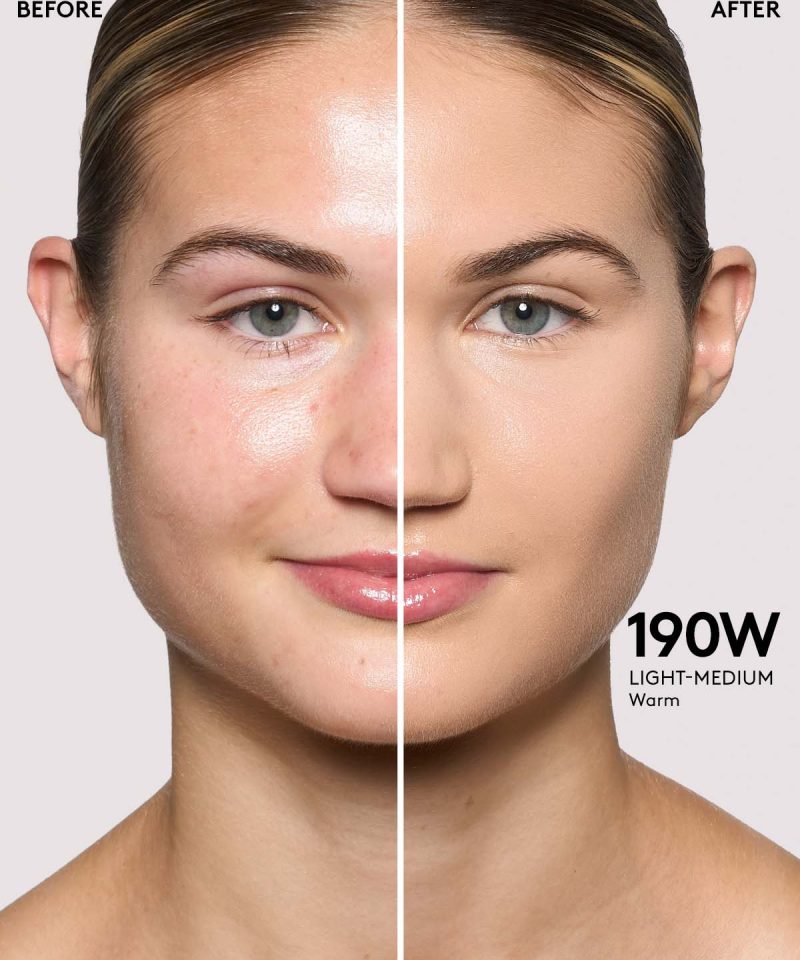 BEFORE

AFTER

190W
LIGHT-MEDIUM
Warm