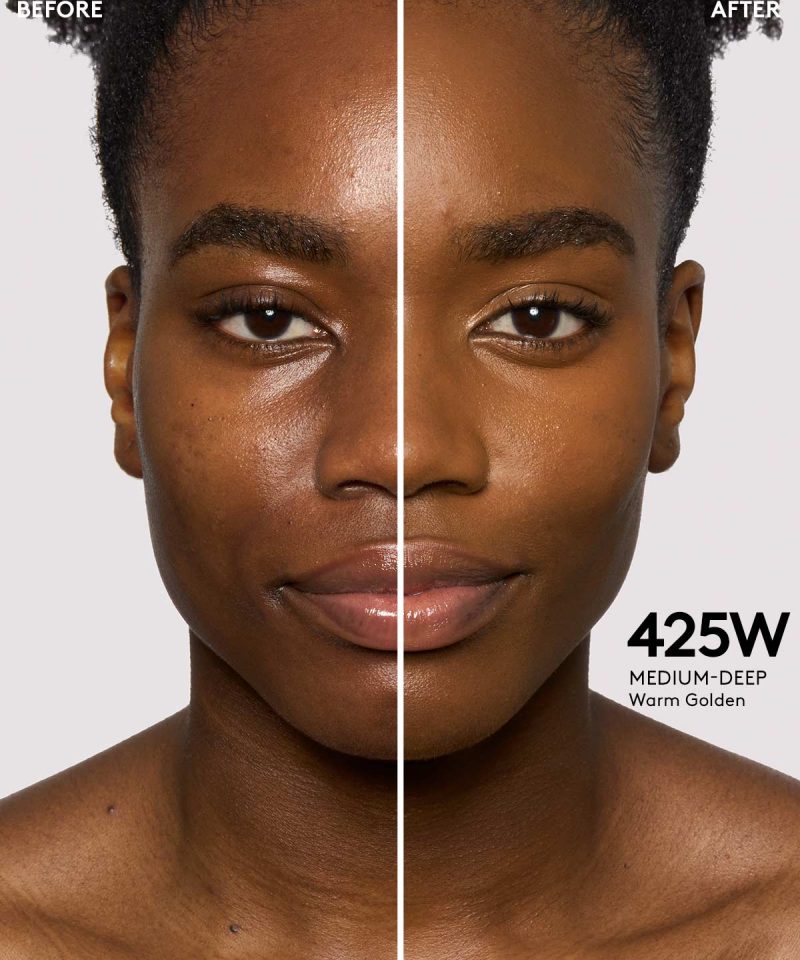 BEFORE

AFTER

425W
MEDIUM-DEEP
Warm Golden