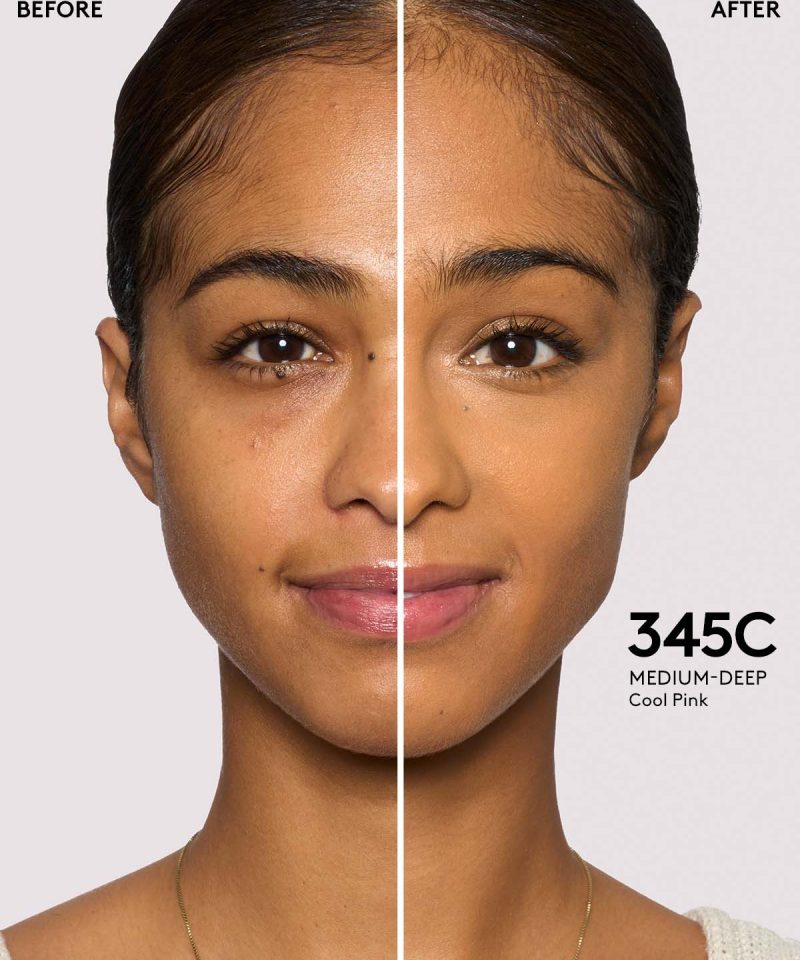 BEFORE

AFTER

345C
MEDIUM-DEEP
Cool Pink