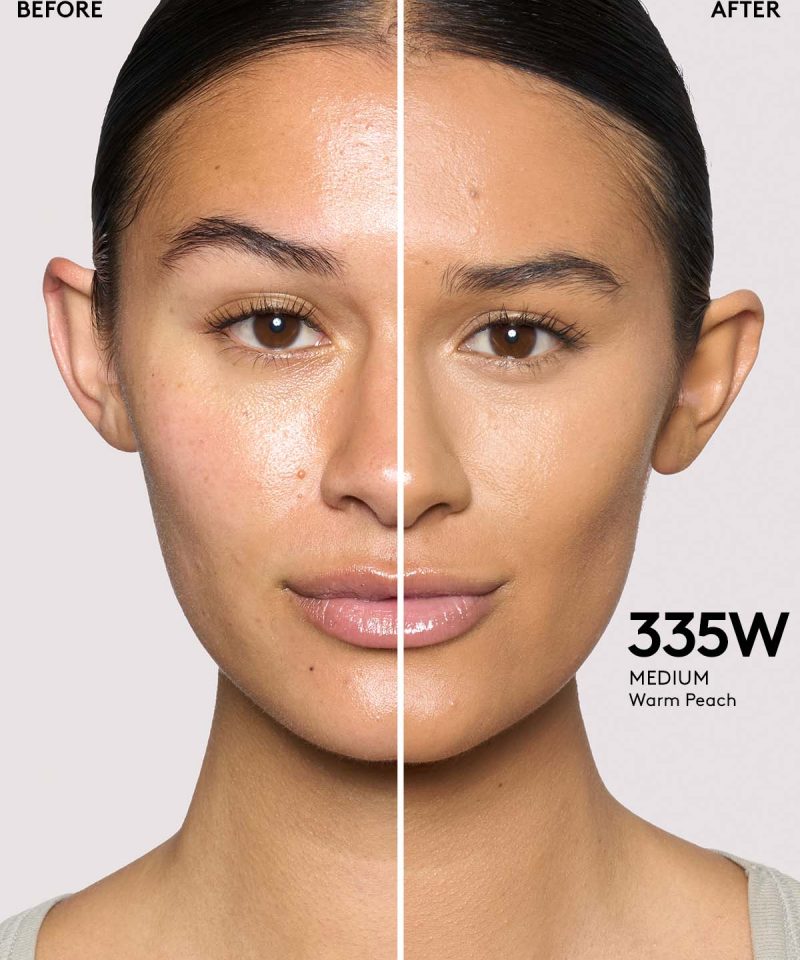 BEFORE

AFTER

335W
MEDIUM
Warm Peach