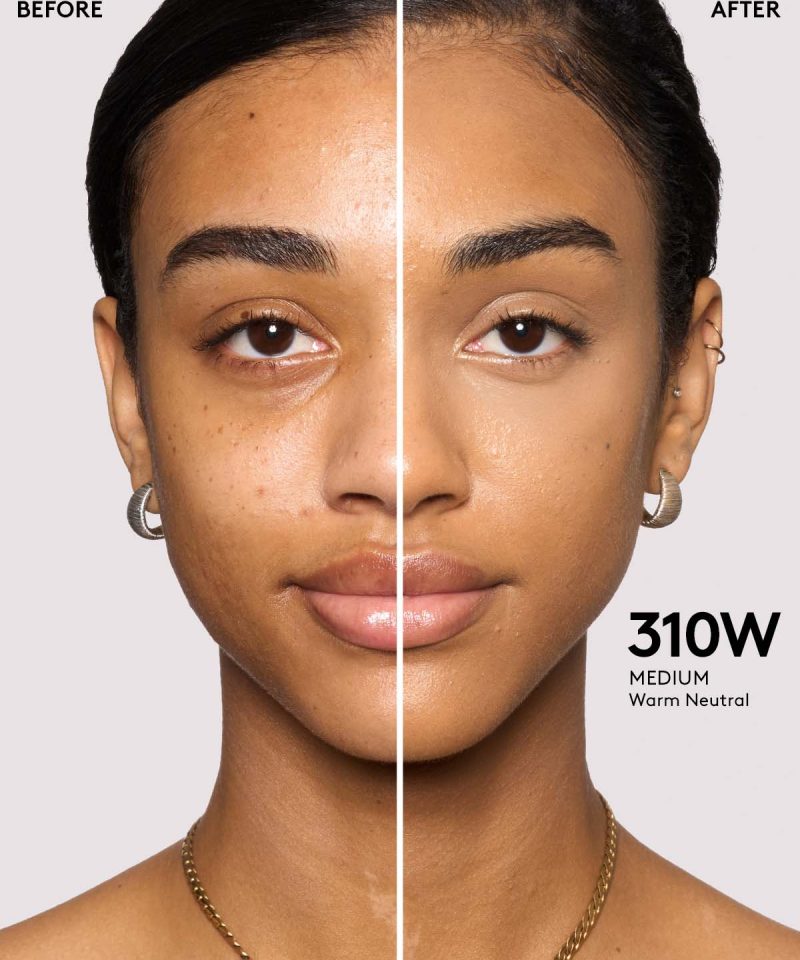 BEFORE

AFTER

310W
MEDIUM
Warm Neutral