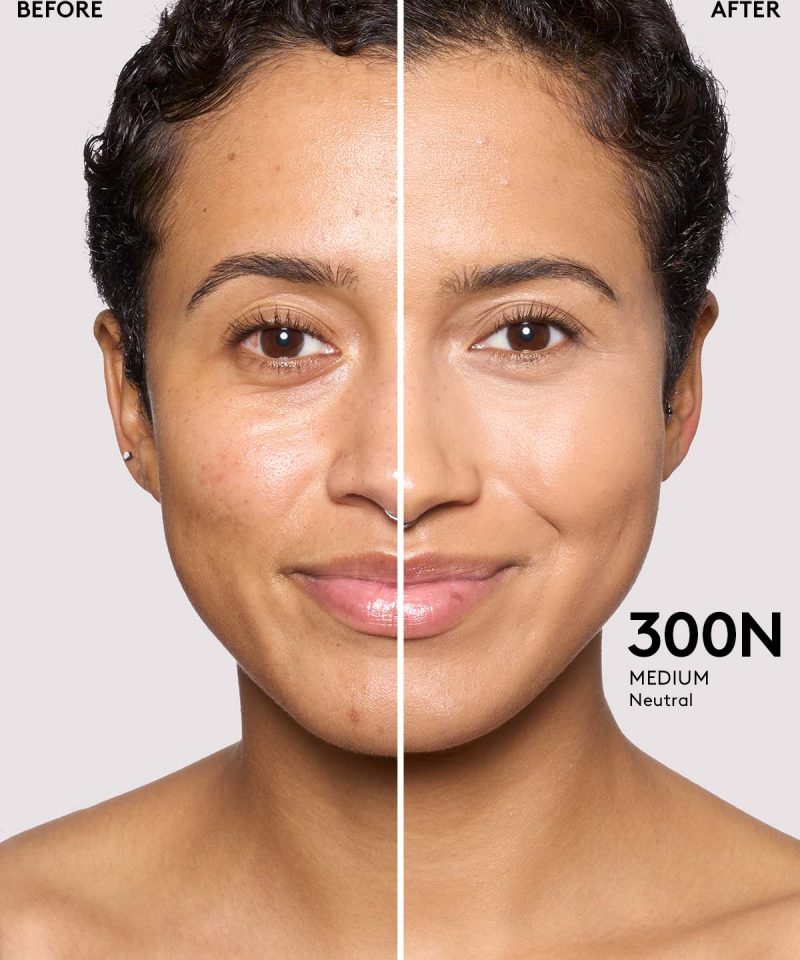 BEFORE

AFTER

300N
MEDIUM
Neutral