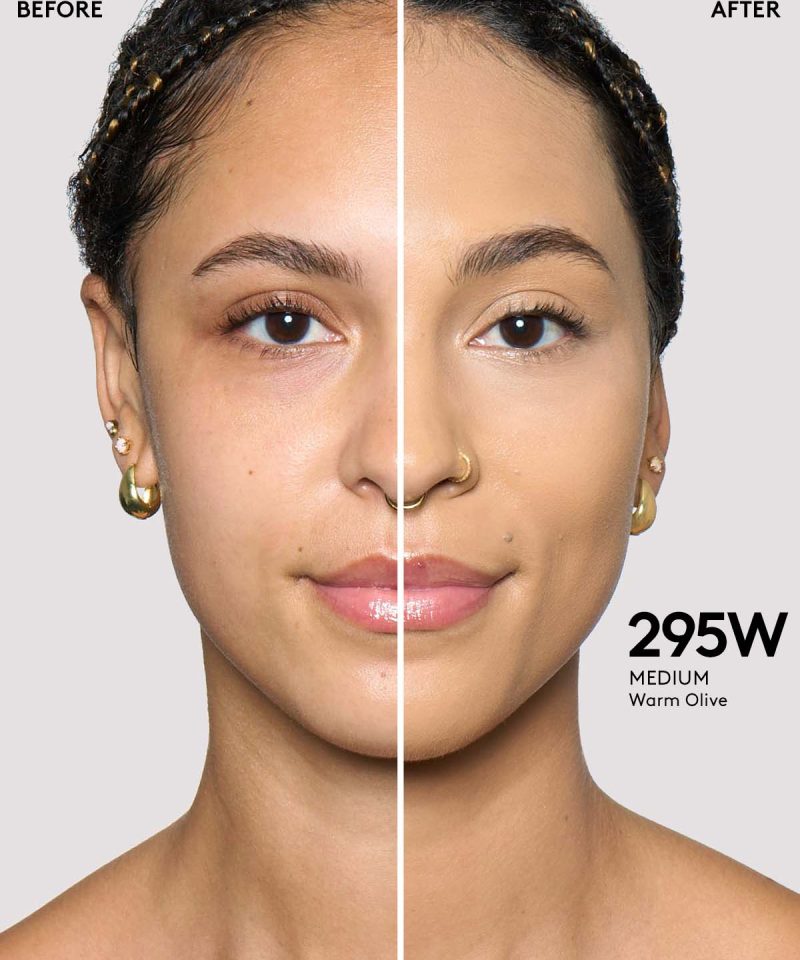 BEFORE

AFTER

295W
MEDIUM
Warm Olive