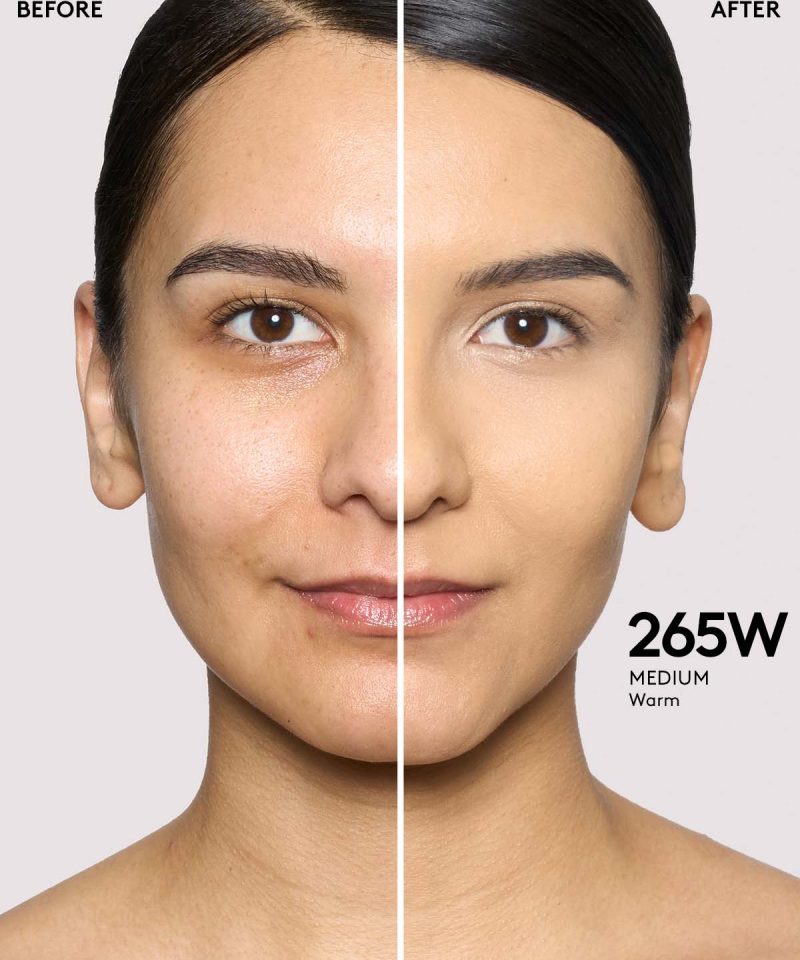 BEFORE

AFTER

265W
MEDIUM
Warm