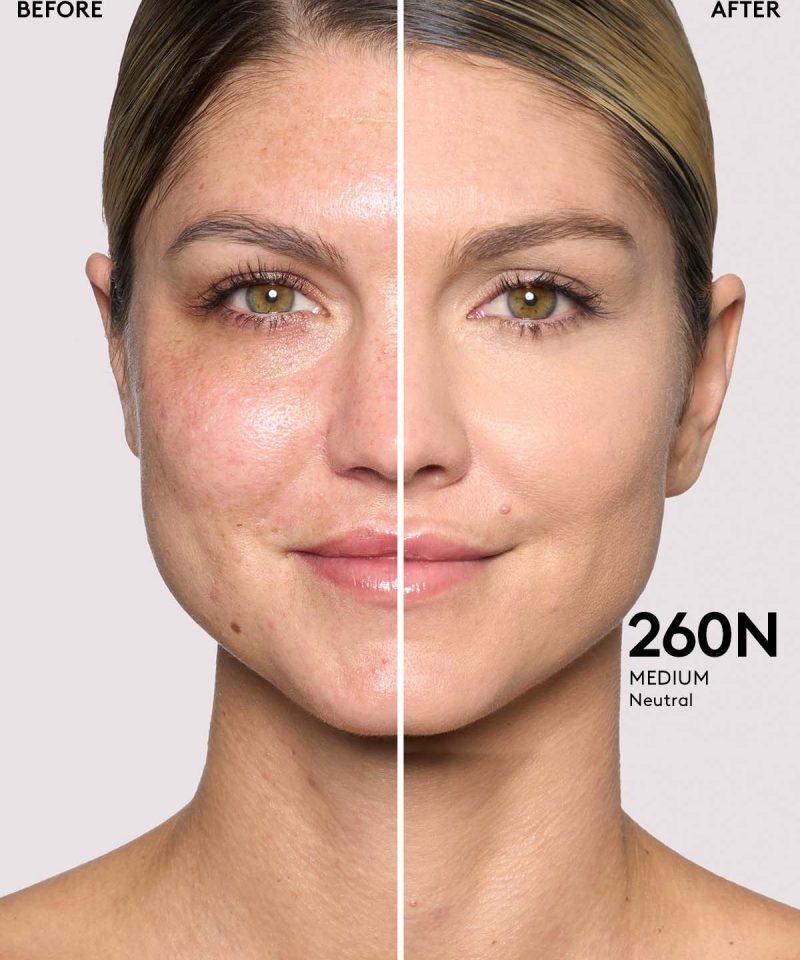 BEFORE

AFTER

260N
MEDIUM
Neutral