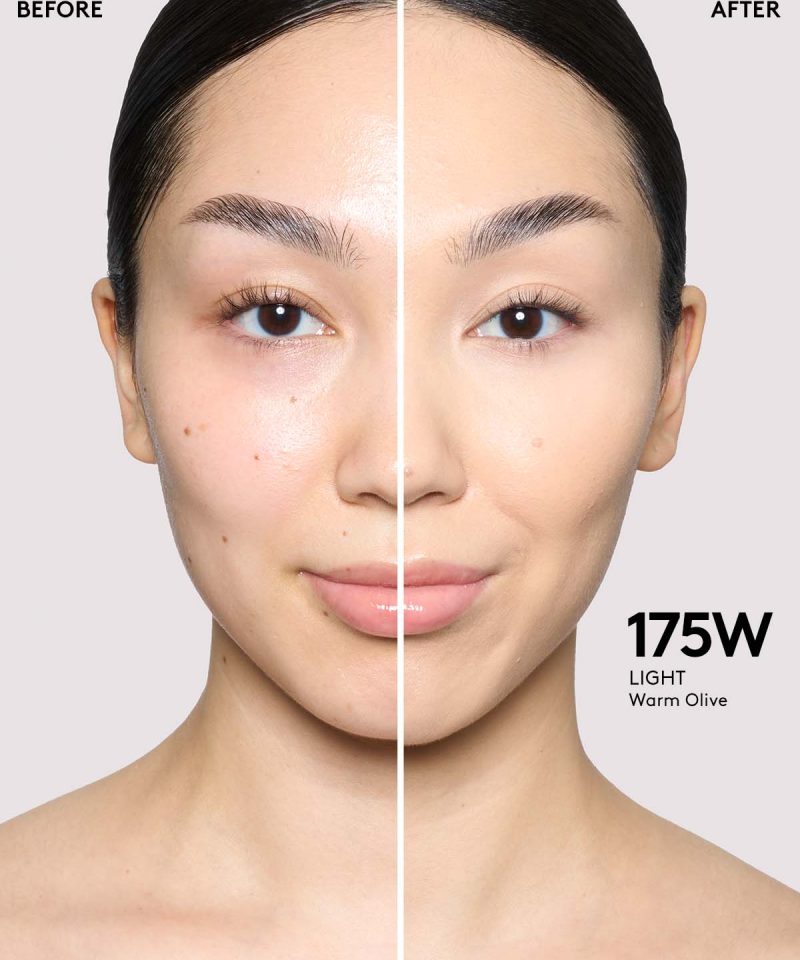 BEFORE

AFTER

175W
LIGHT
Warm Olive