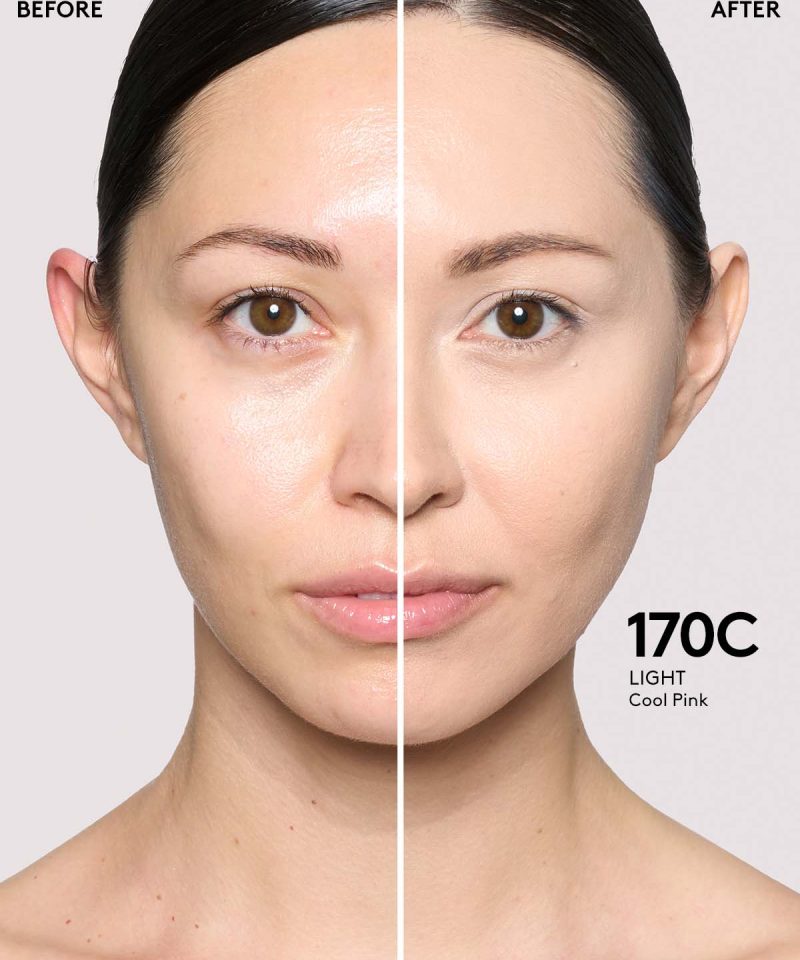 BEFORE

AFTER

170C

LIGHT
Cool Pink