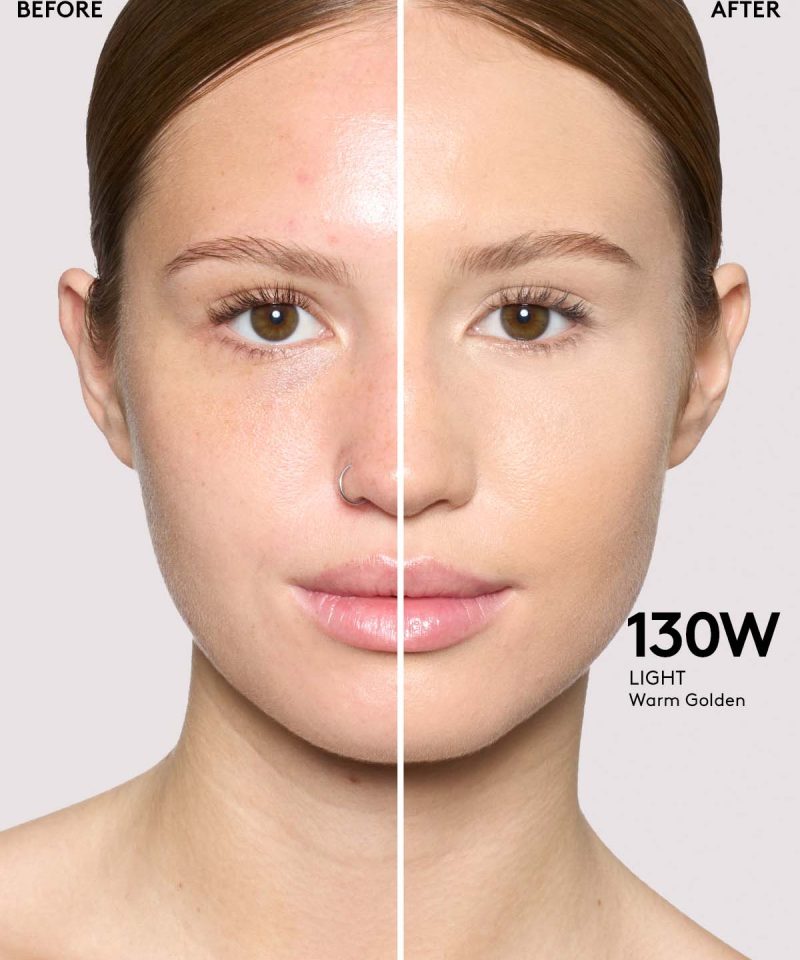 BEFORE

AFTER

130W
LIGHT
Warm Golden