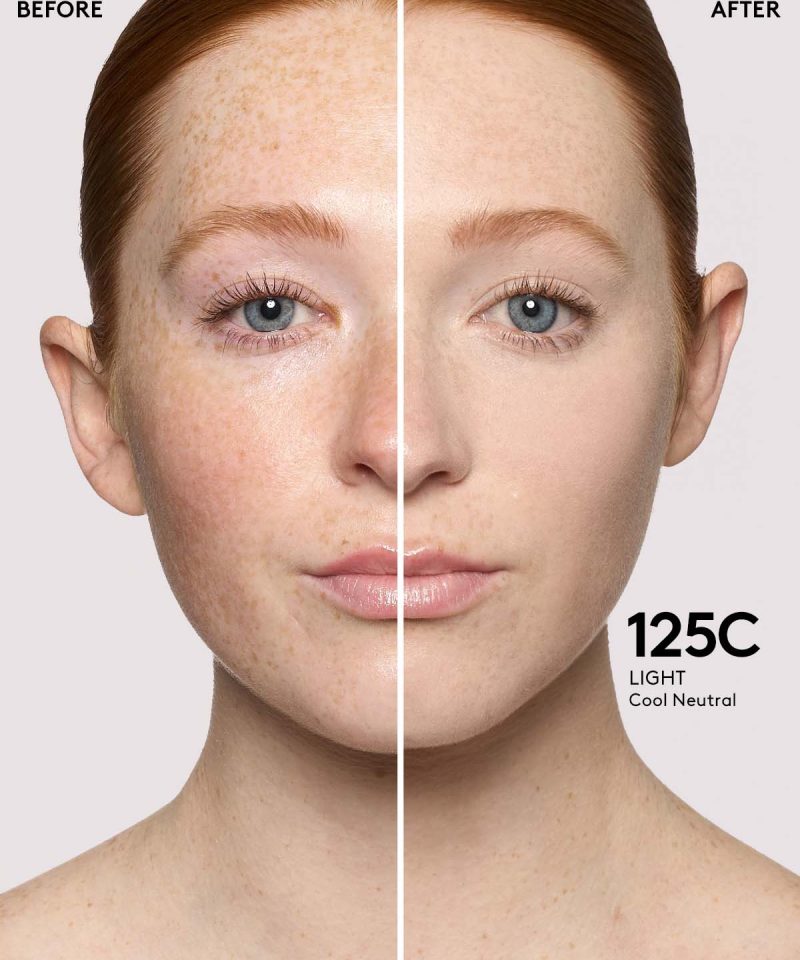 BEFORE

AFTER

125C
LIGHT
Cool Neutral