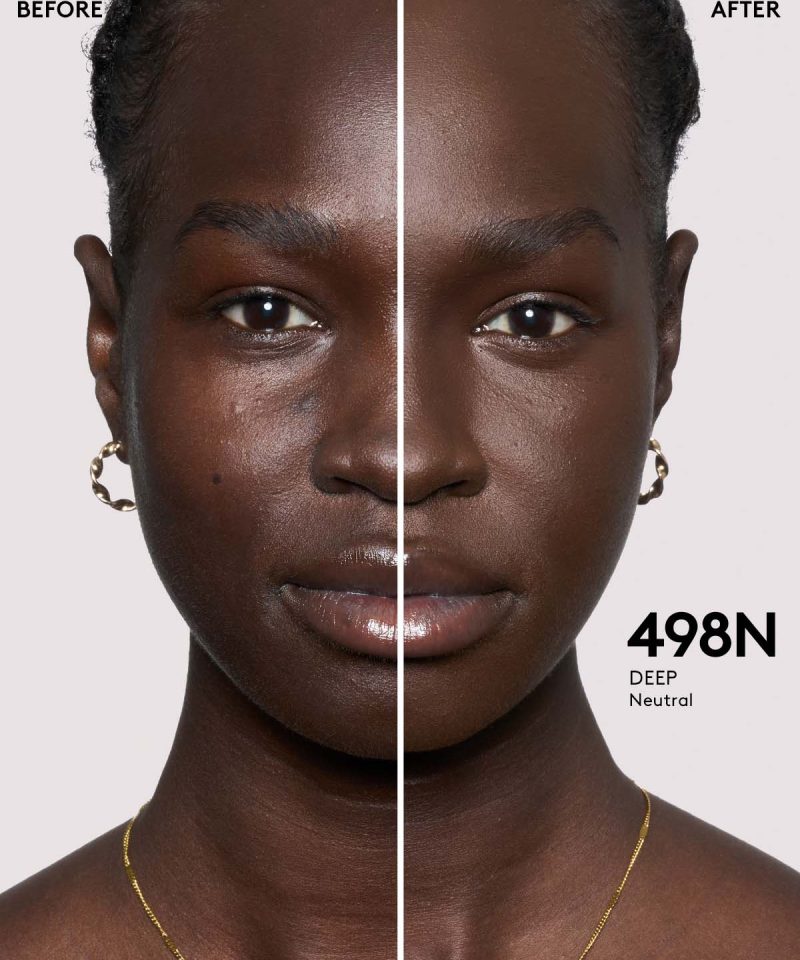 BEFORE

AFTER

498N
DEEP
Neutral