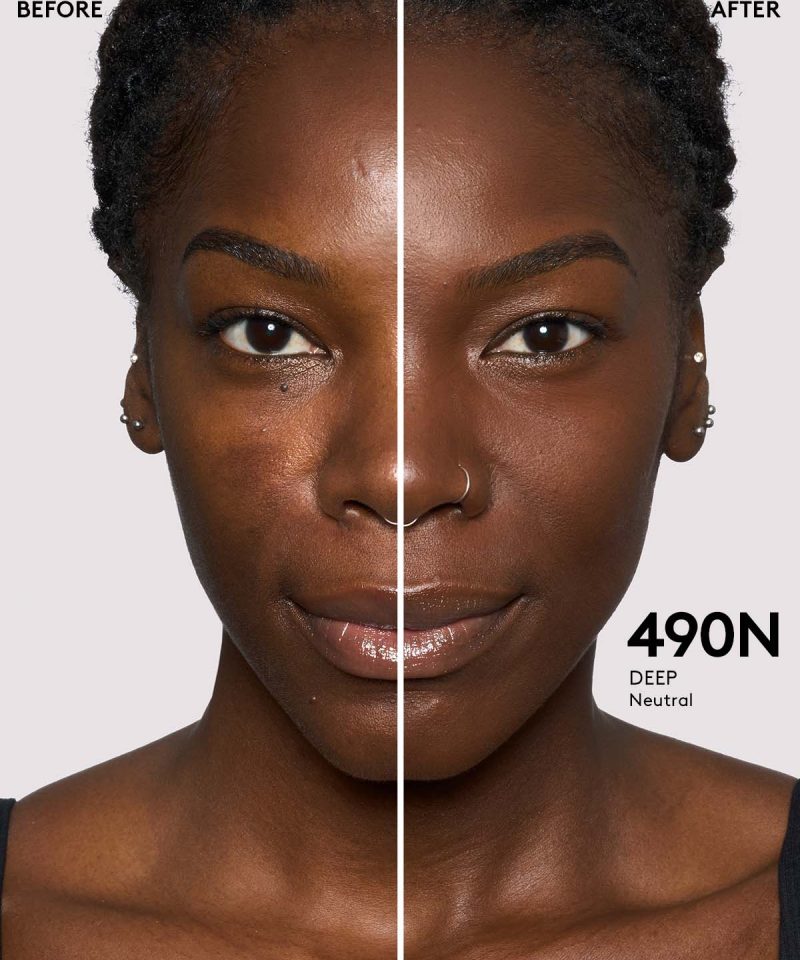 BEFORE

AFTER

490N
DEEP
Neutral