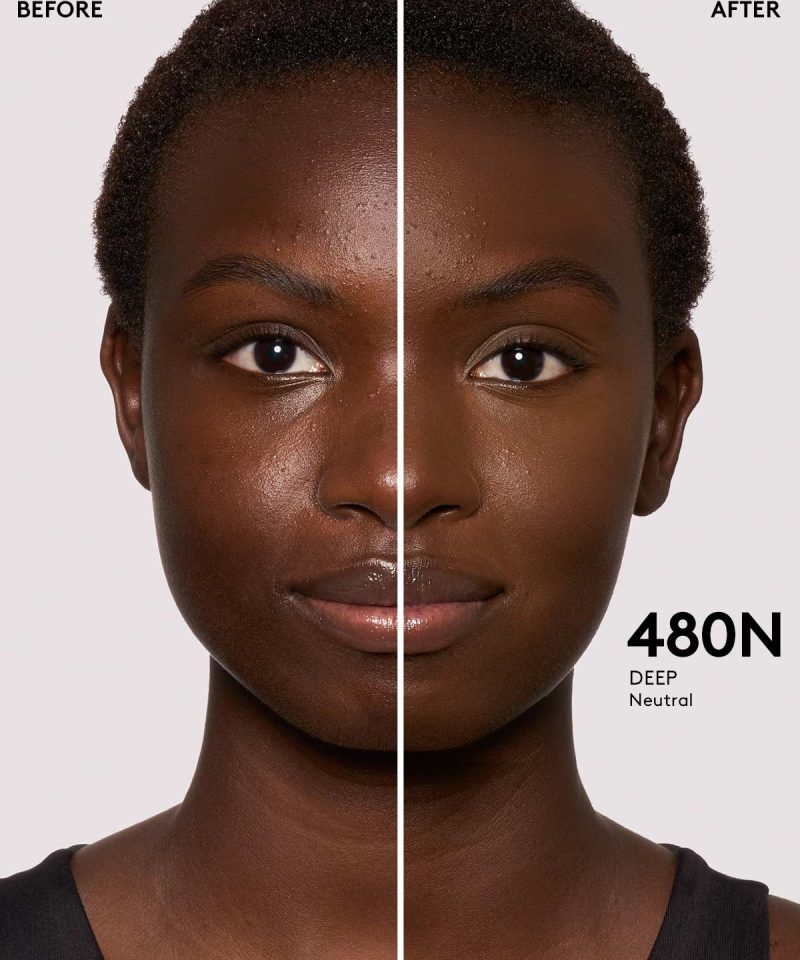 BEFORE

AFTER

480N
DEEP
Neutral