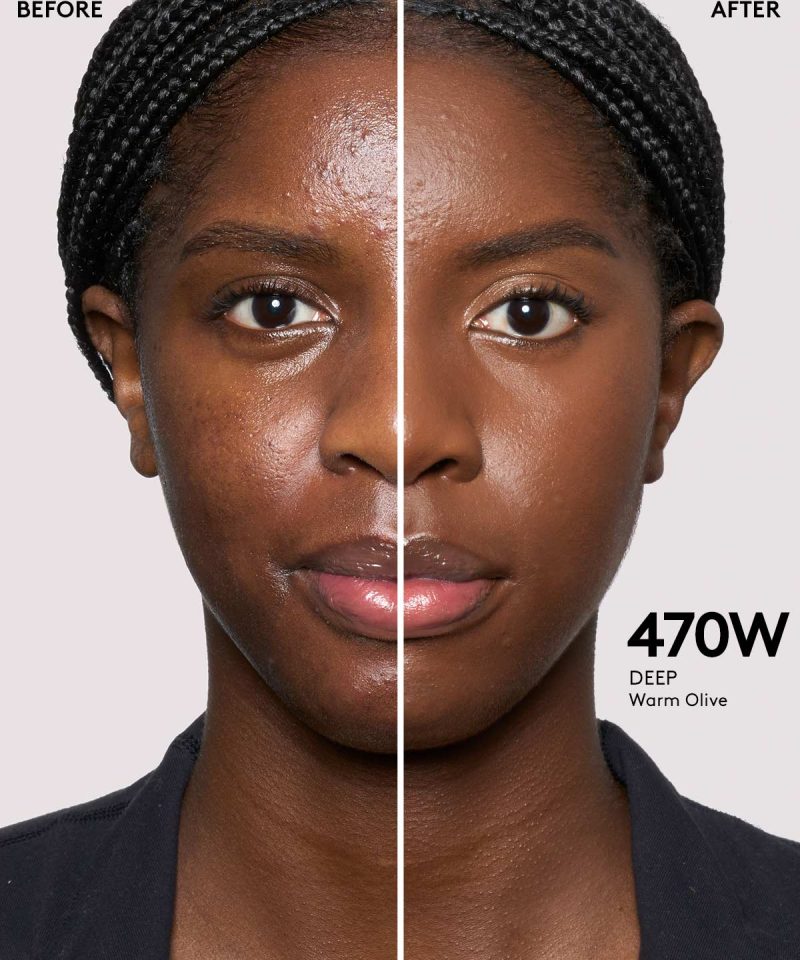 BEFORE

AFTER

470W
DEEP
Warm Olive