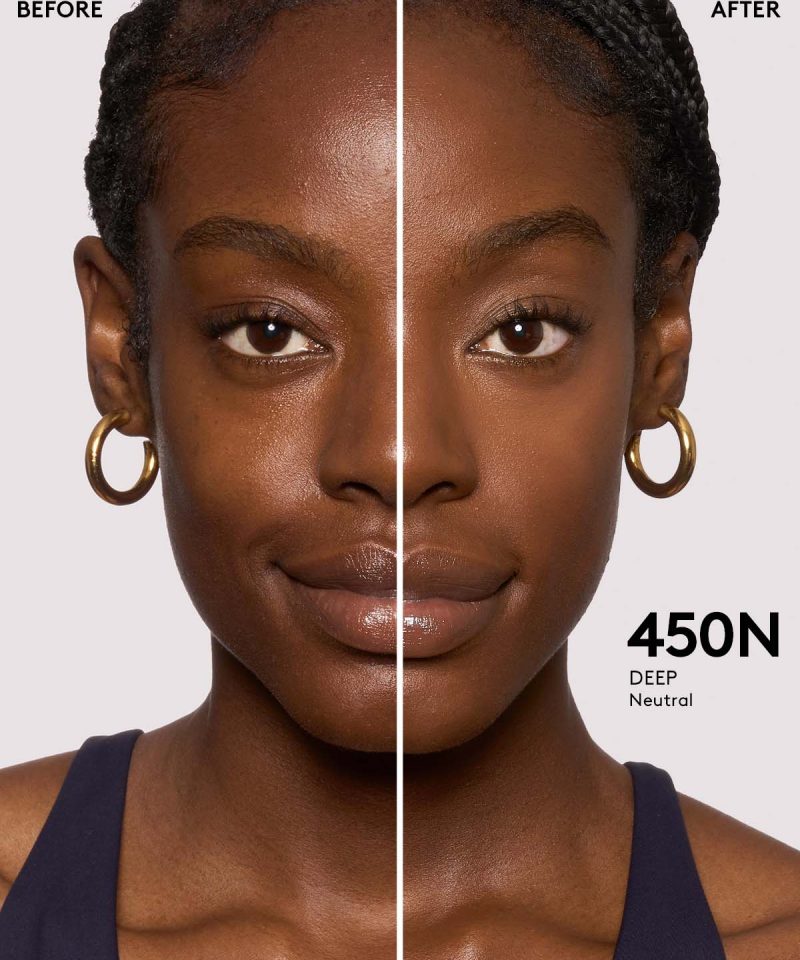 BEFORE

AFTER

450N
DEEP
Neutral