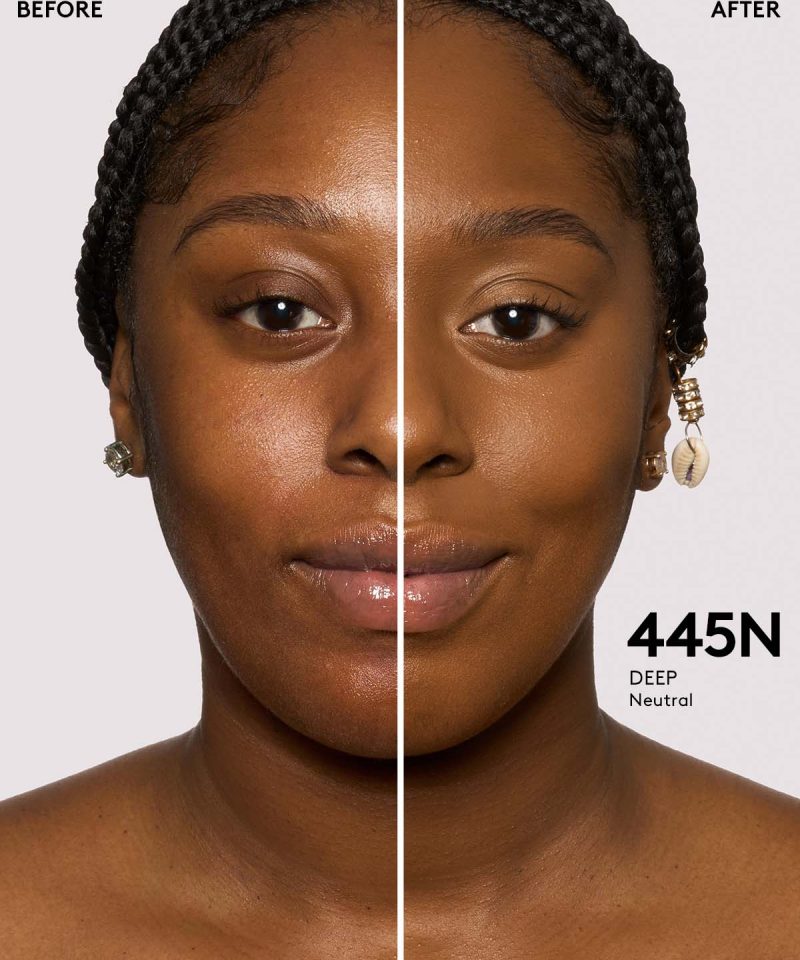 BEFORE

AFTER

445N
DEEP
Neutral