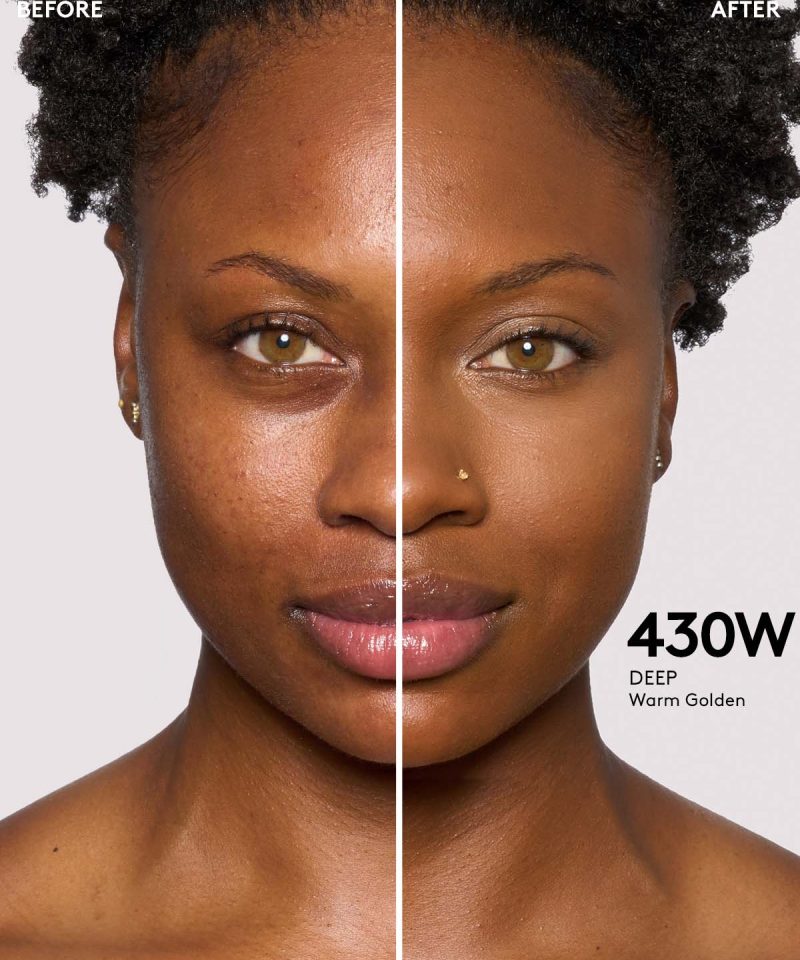 BEFORE

AFTER

430W
DEEP
Warm Golden