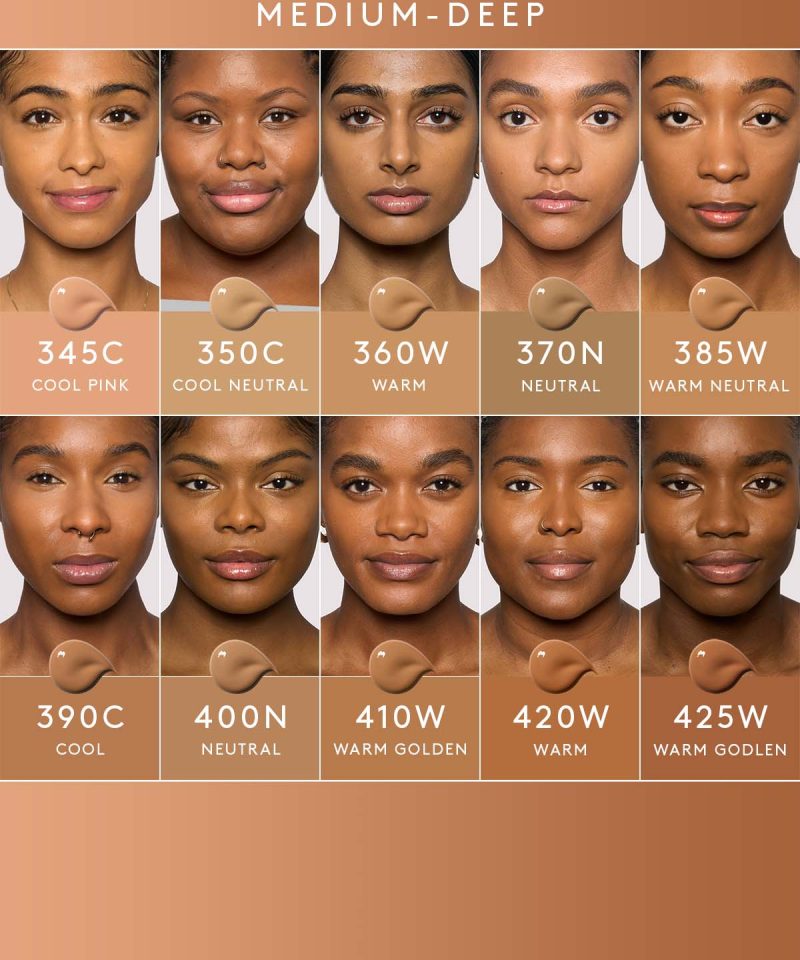 MEDIUM-DEEP

345C
COOL PINK

350C
COOL NEUTRAL

360W
WARM

370N
NEUTRAL

385W
WARM NEUTRAL

390C
COOL

400N
NEUTRAL

410W
WARM GOLDEN

420W
WARM

425W
WARM GODLEN