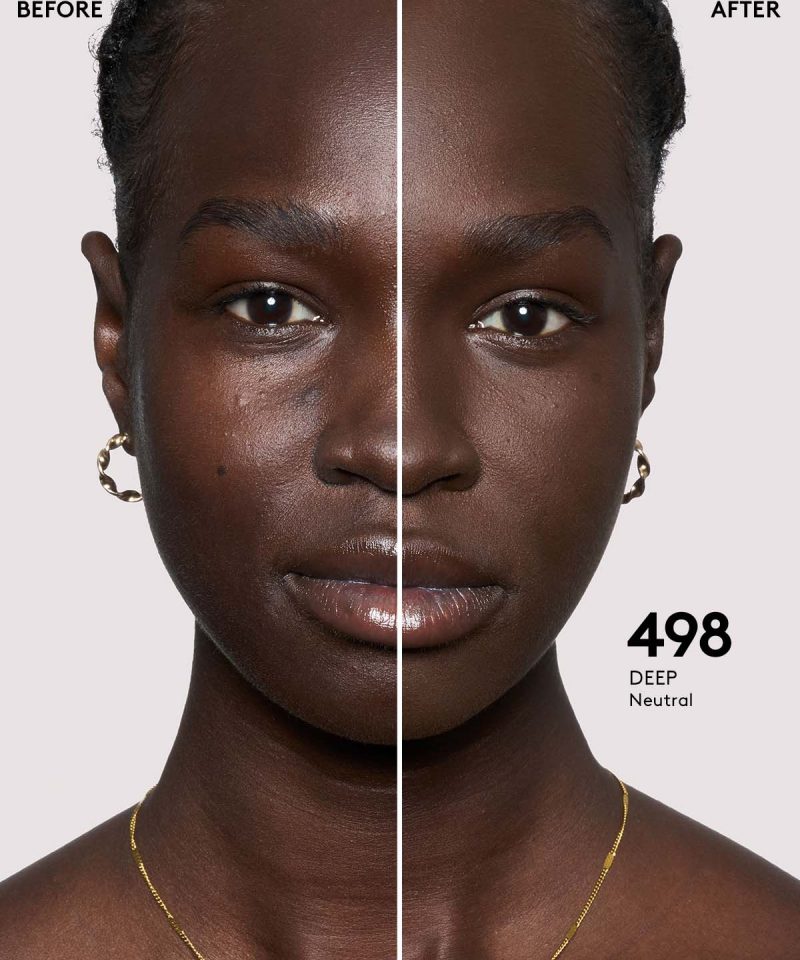 BEFORE

AFTER

498
DEEP
Neutral