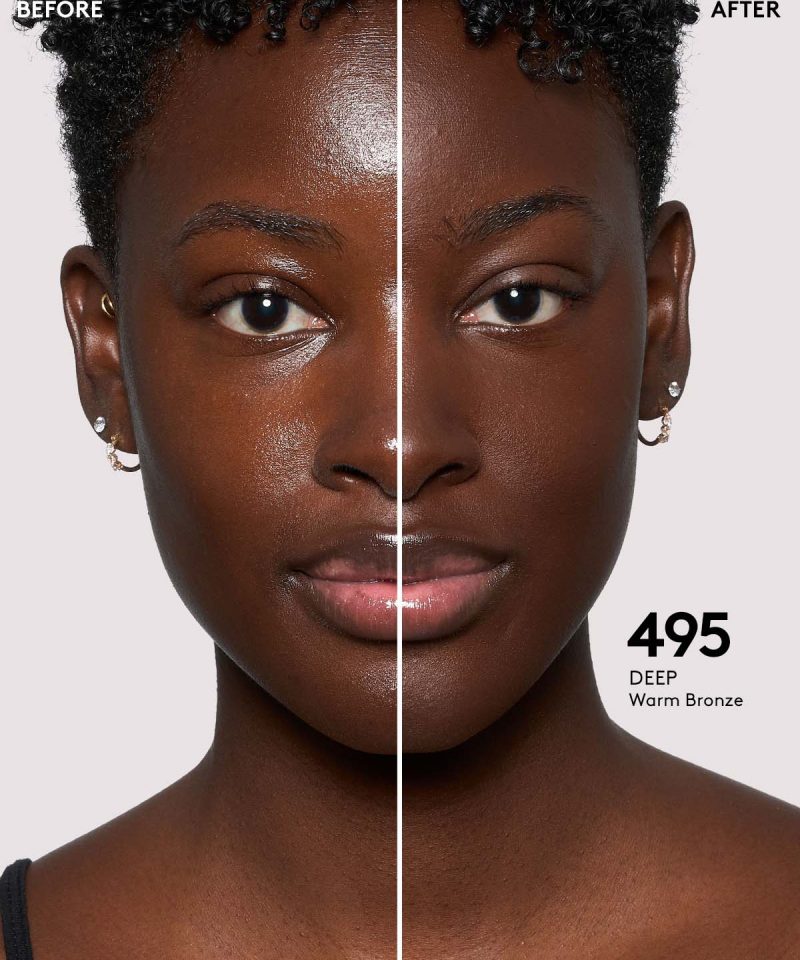 BEFORE

AFTER

495
DEEP
Warm Bronze