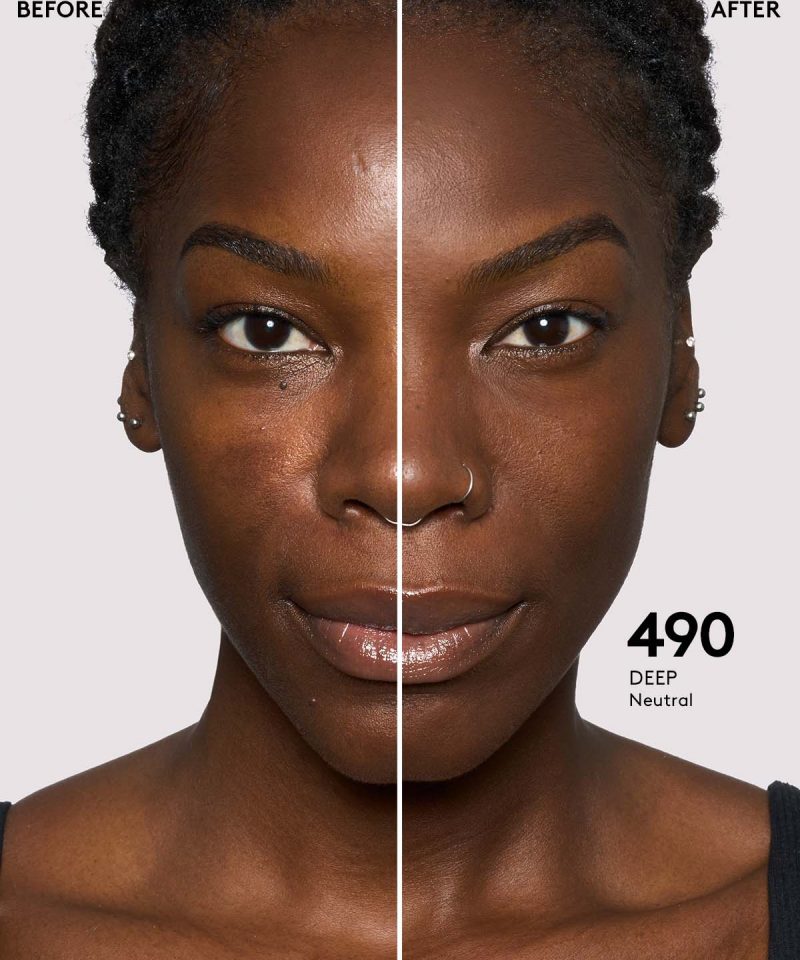 BEFORE

AFTER

490
DEEP
Neutral