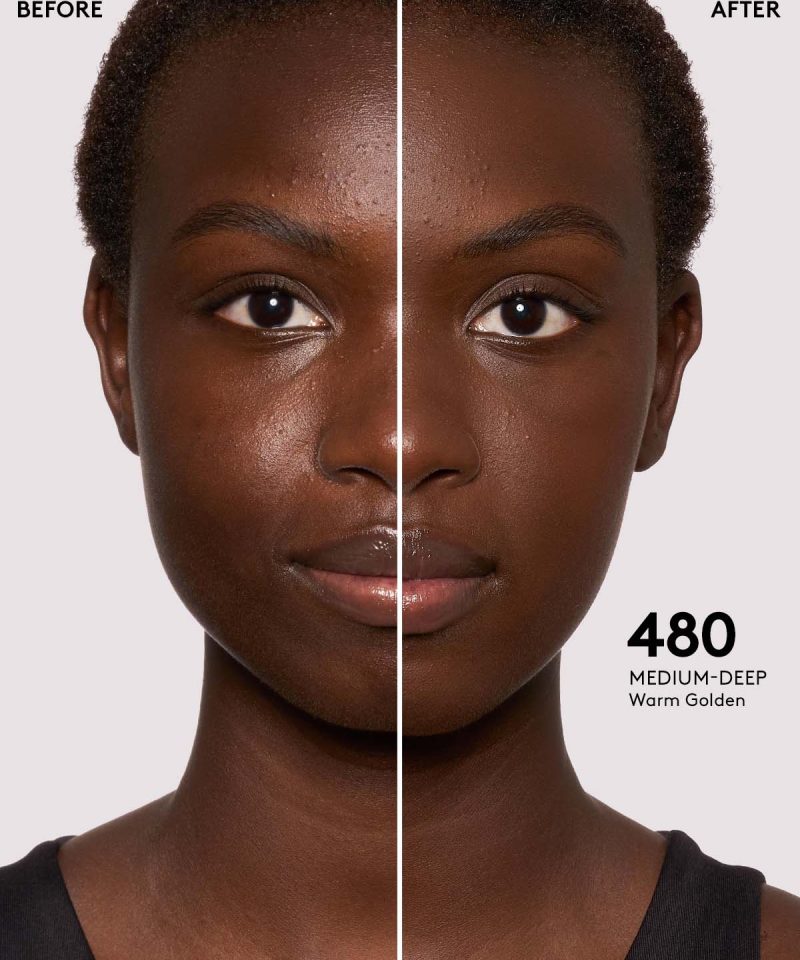 BEFORE

AFTER

480
MEDIUM-DEEP
Warm Golden