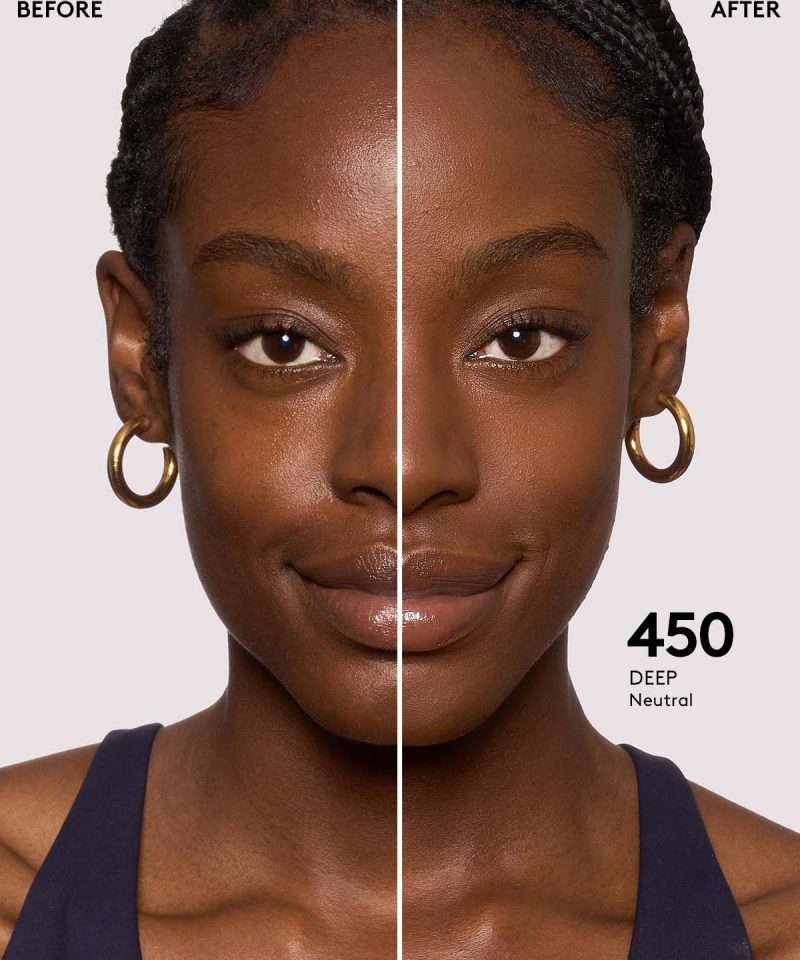 BEFORE

AFTER

450
DEEP
Neutral