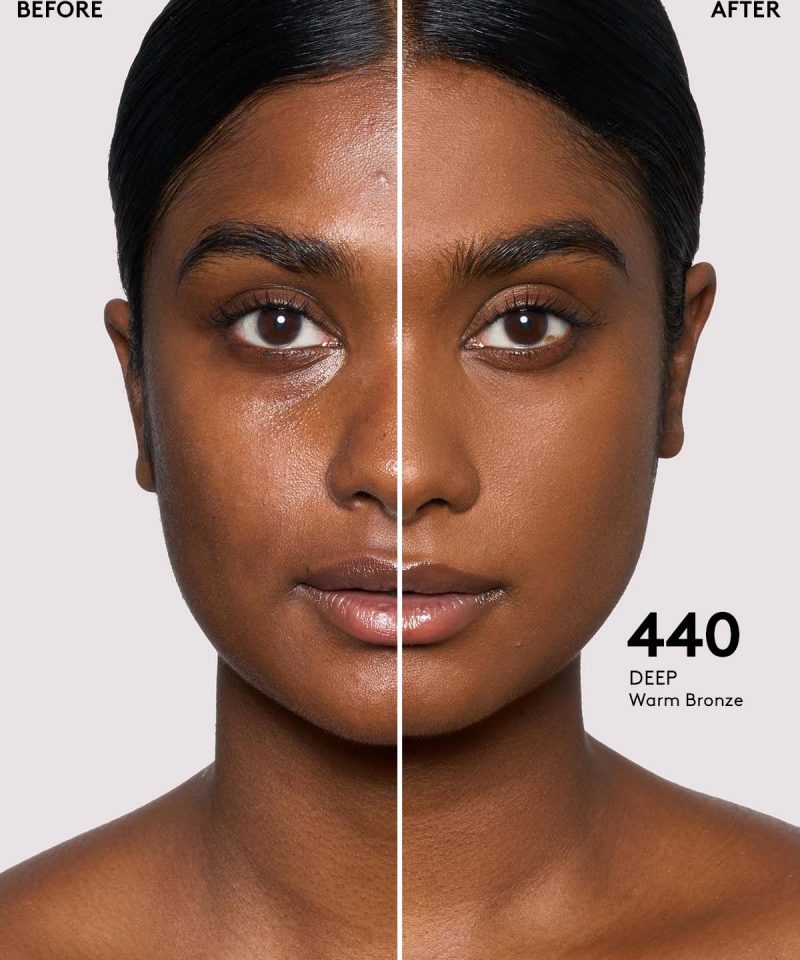 BEFORE

AFTER

440
DEEP
Warm Bronze