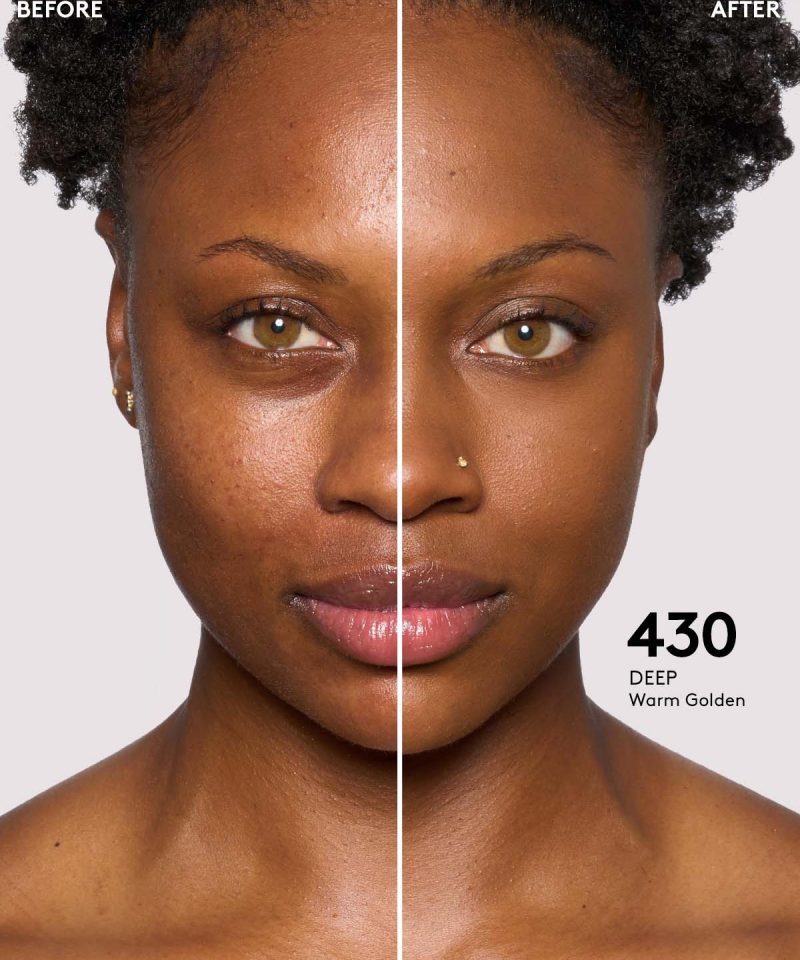 BEFORE

AFTER

430
DEEP
Warm Golden