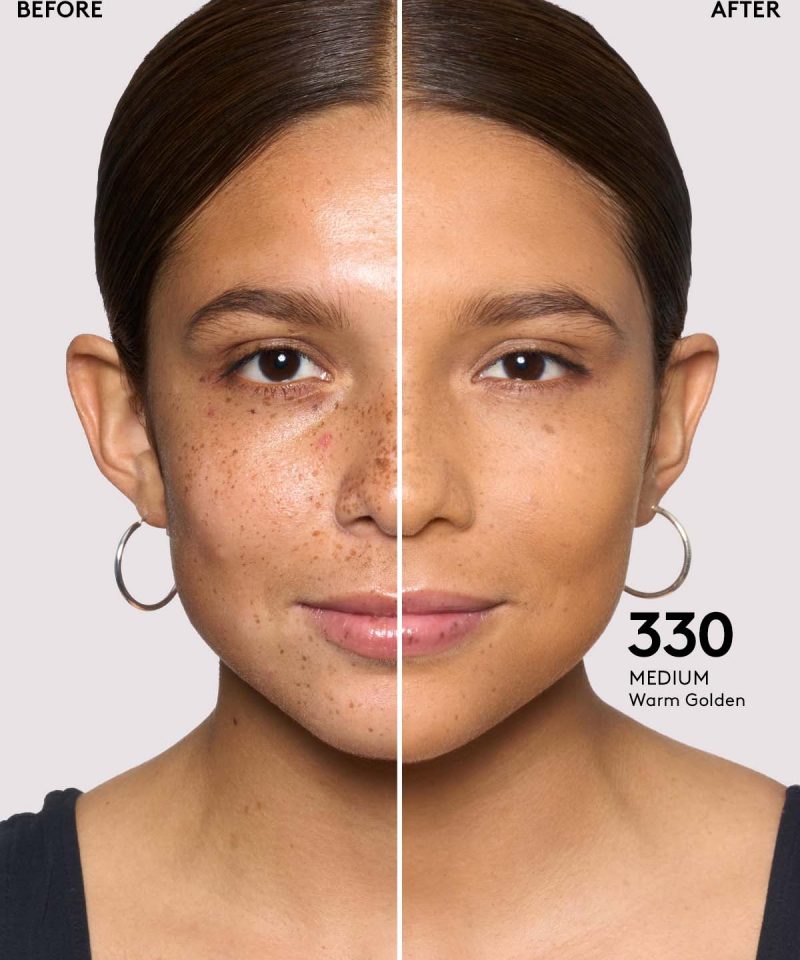 BEFORE

AFTER

330
MEDIUM
Warm Golden