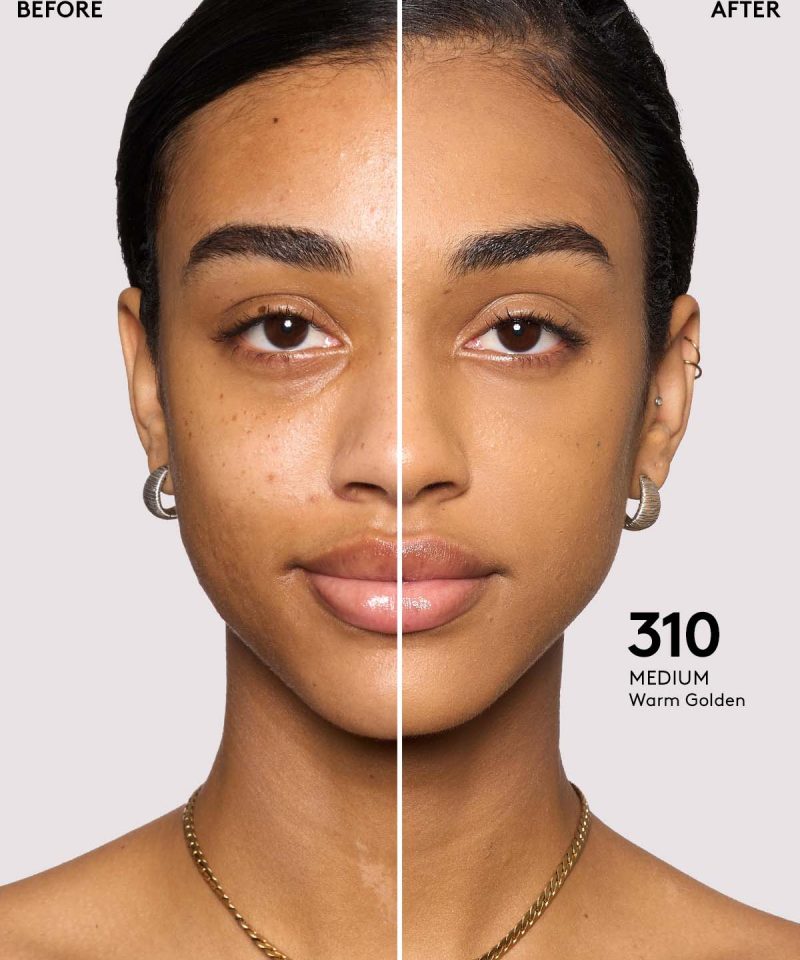 BEFORE

AFTER

310
MEDIUM
Warm Golden