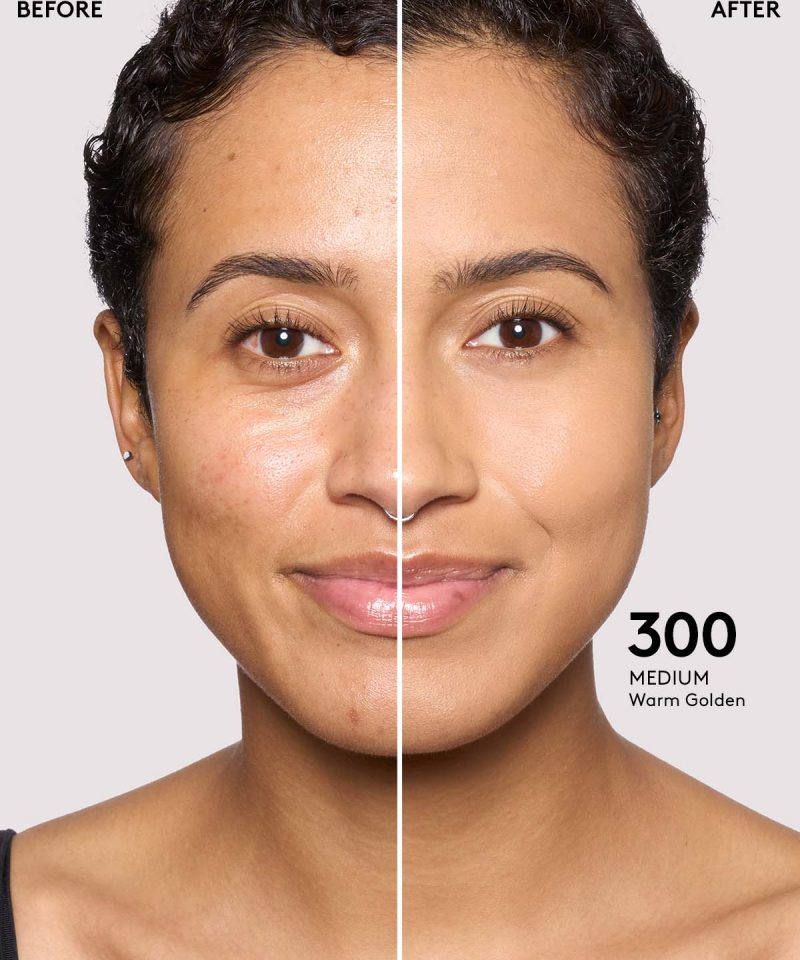 BEFORE

AFTER

300
MEDIUM
Warm Golden