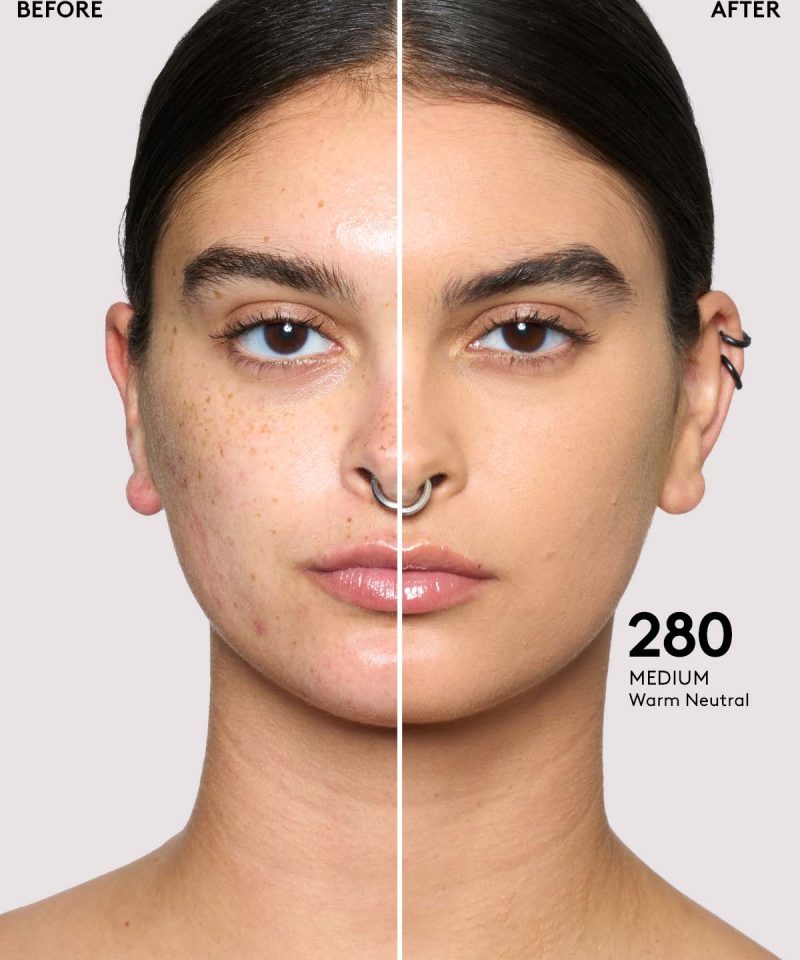 BEFORE

AFTER

280
MEDIUM
Warm Neutral