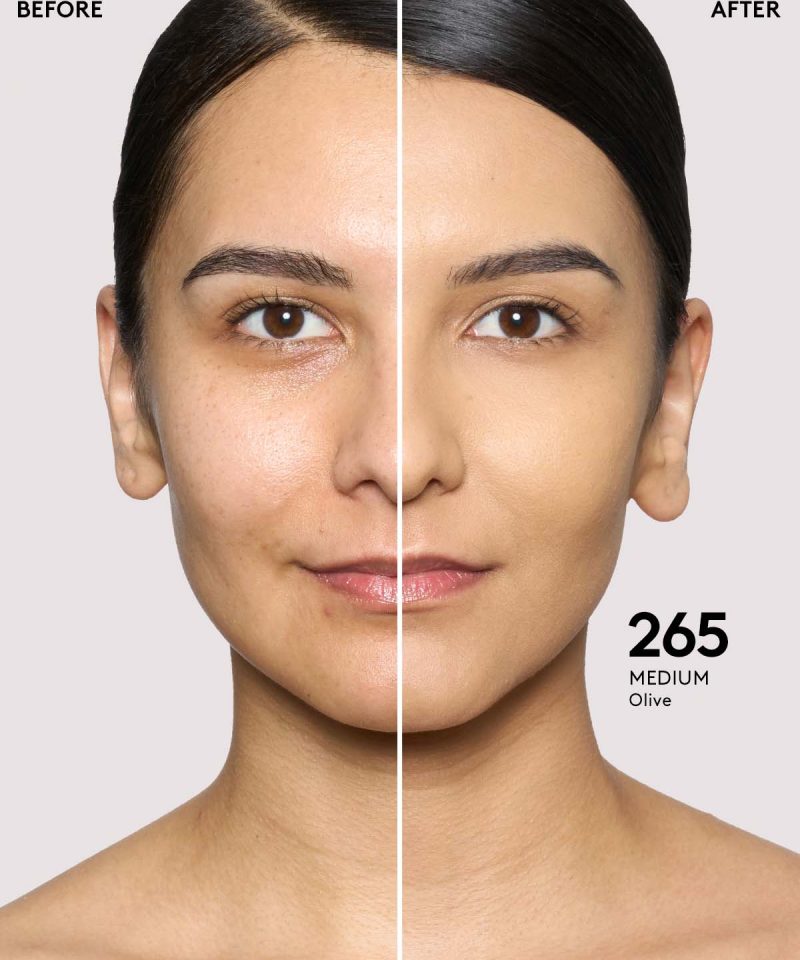 BEFORE

AFTER

265
MEDIUM
Olive