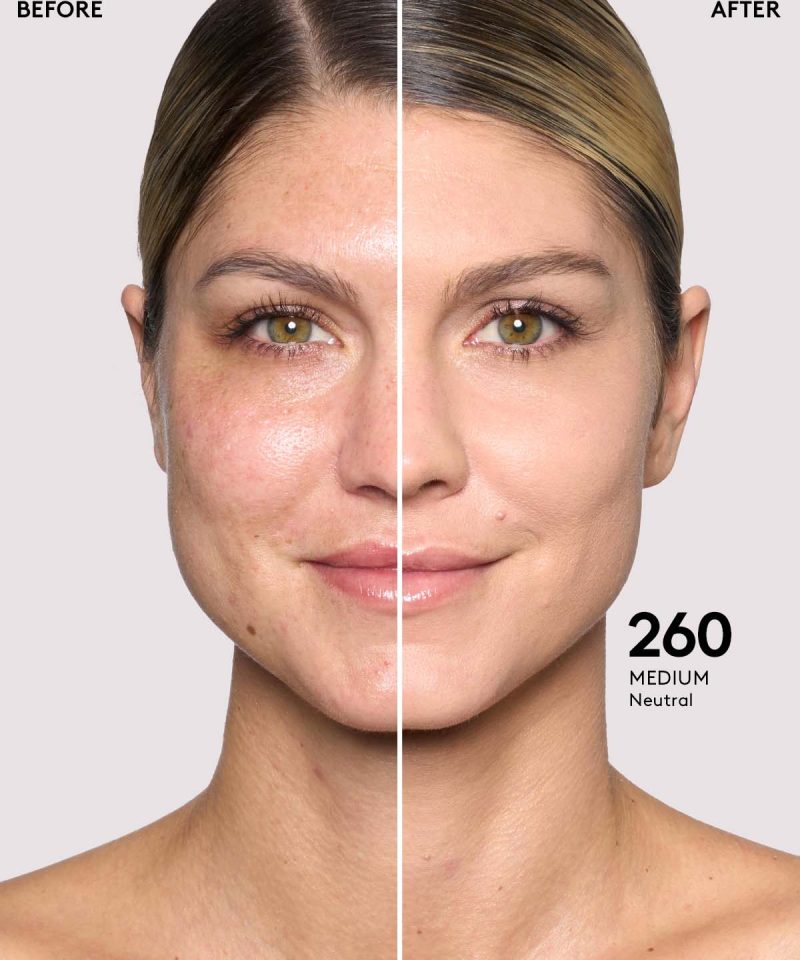 BEFORE

AFTER

260
MEDIUM
Neutral