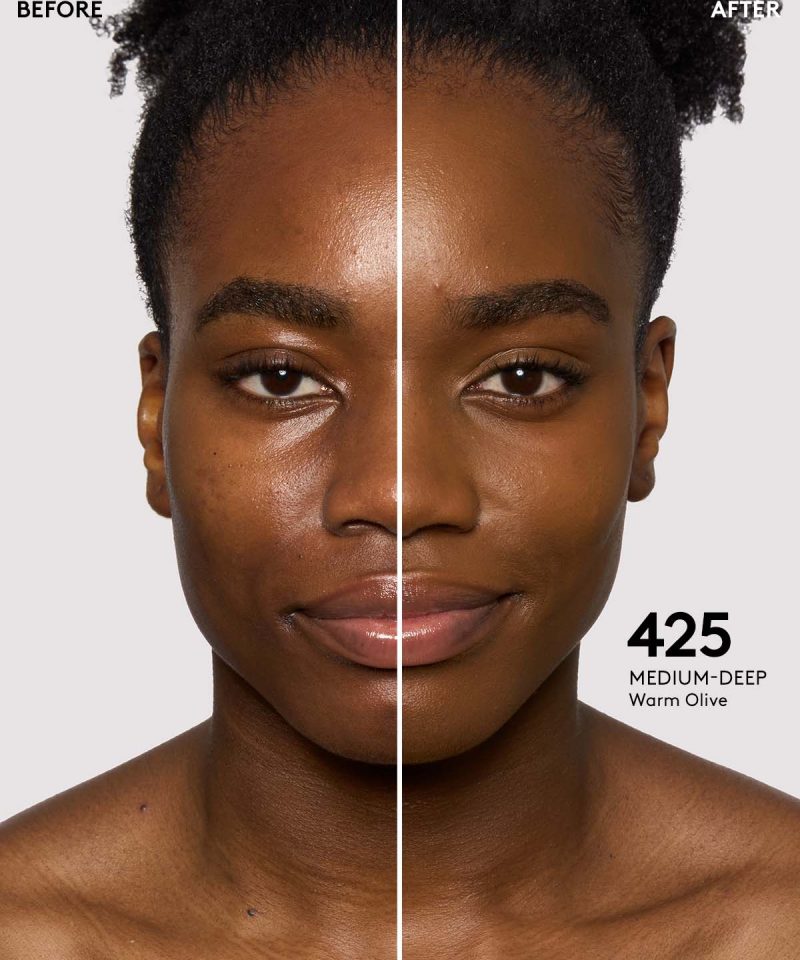 BEFORE

AFTER

425
MEDIUM-DEEP
Warm Olive