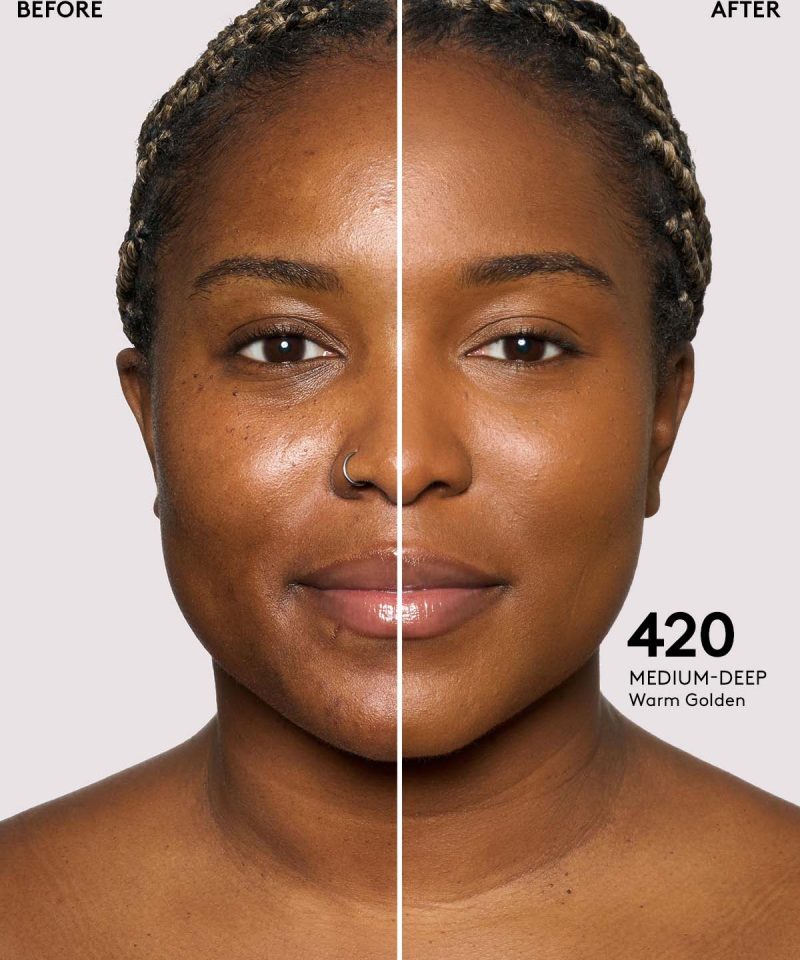 BEFORE

AFTER

420
MEDIUM-DEEP
Warm Golden