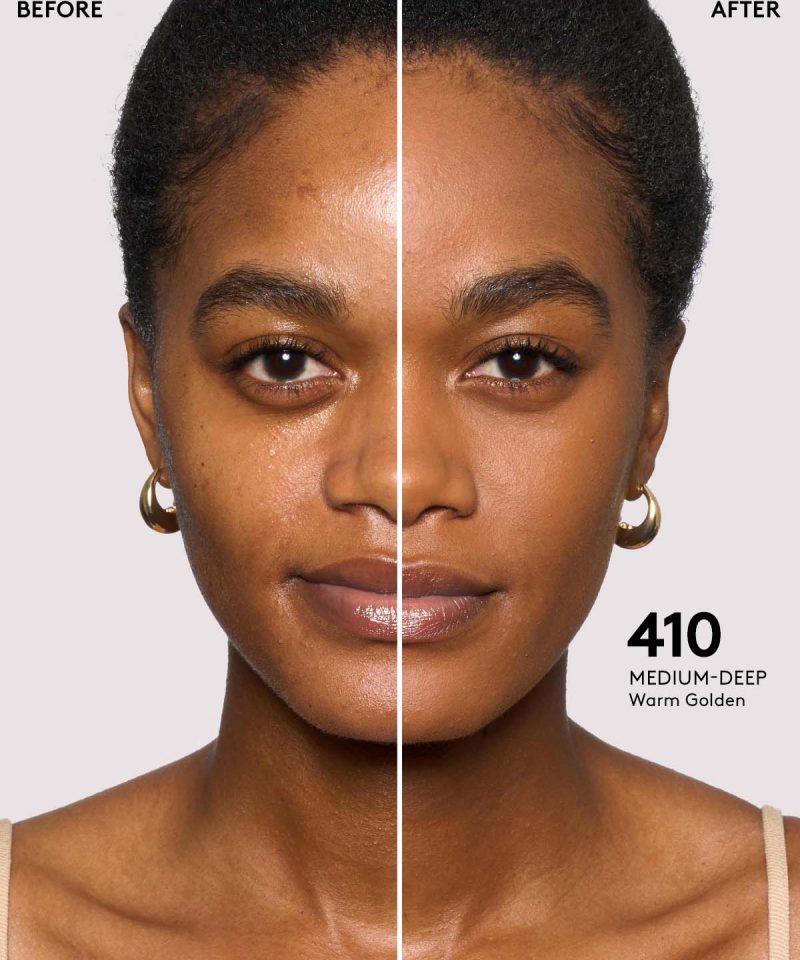 BEFORE

AFTER

410
MEDIUM-DEEP
Warm Golden