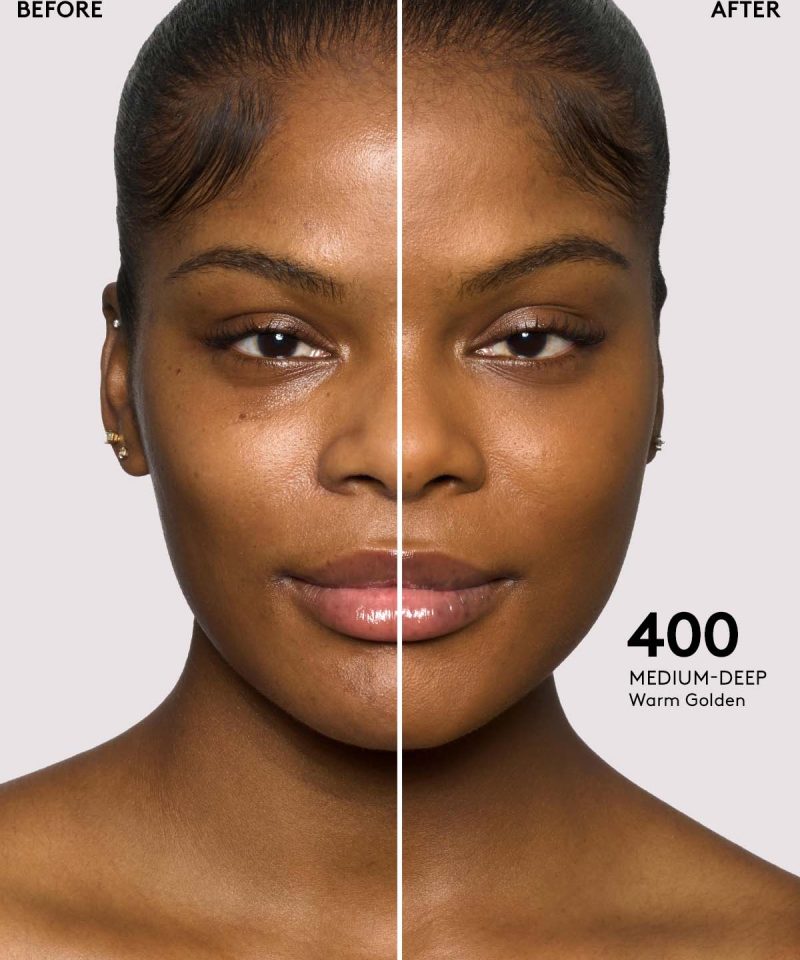 BEFORE

AFTER

400
MEDIUM-DEEP
Warm Golden