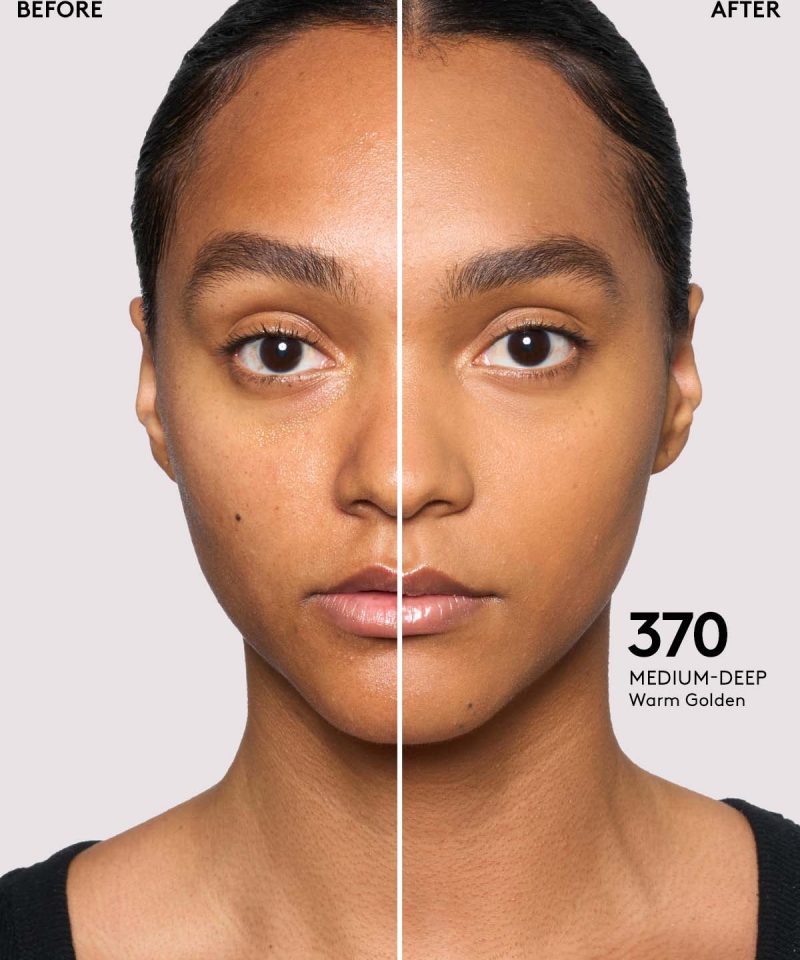 BEFORE

AFTER

370
MEDIUM-DEEP
Warm Golden