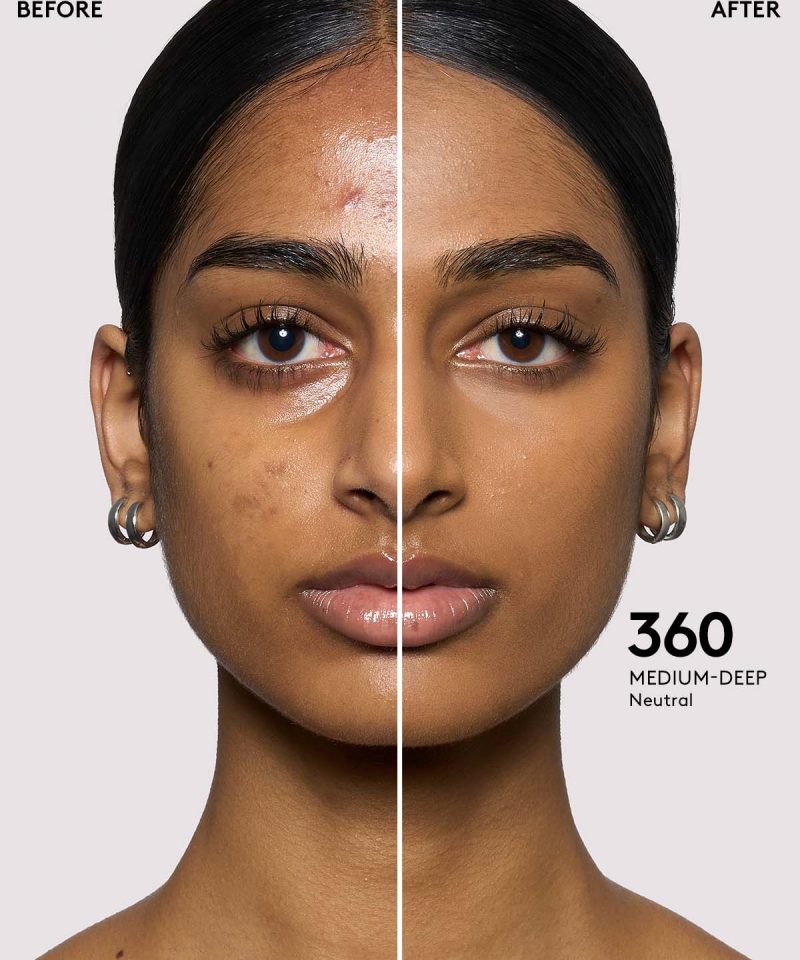 BEFORE

AFTER

360
MEDIUM-DEEP
Neutral