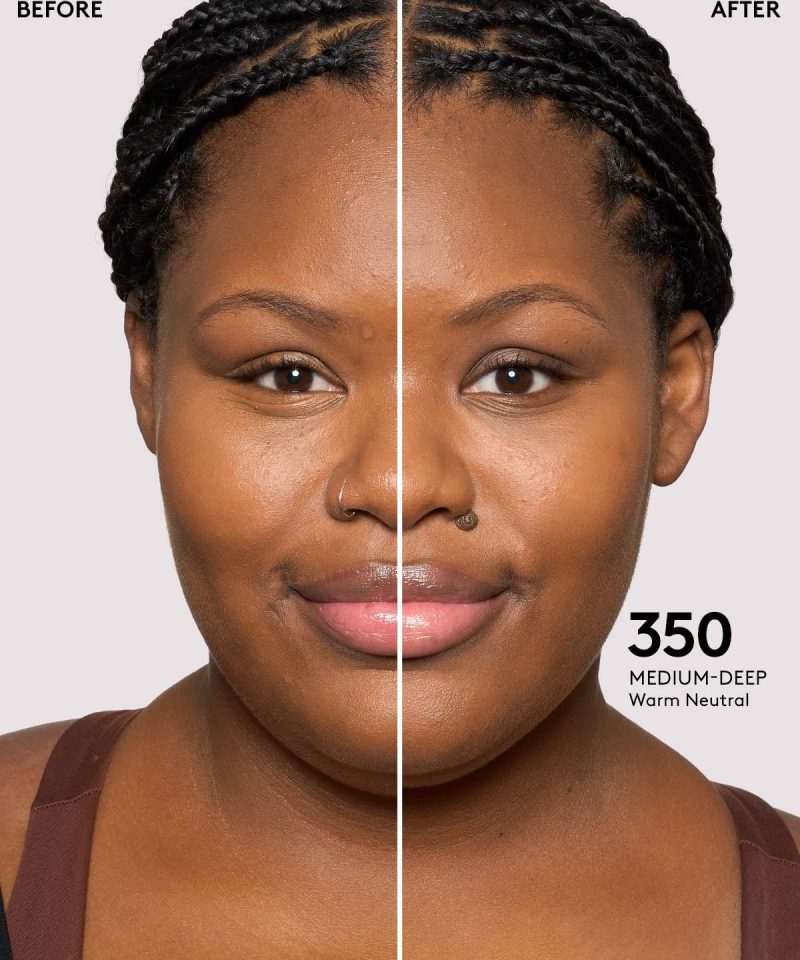 BEFORE

AFTER

350
MEDIUM-DEEP
Warm Neutral