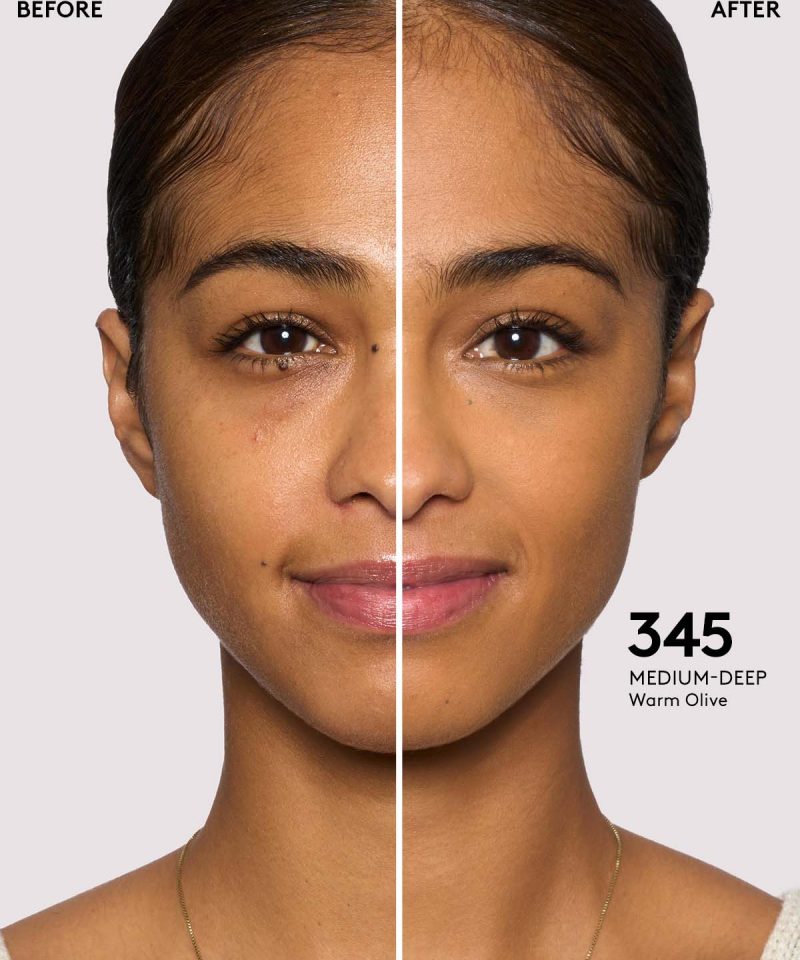 BEFORE

AFTER

345
MEDIUM-DEEP
Warm Olive